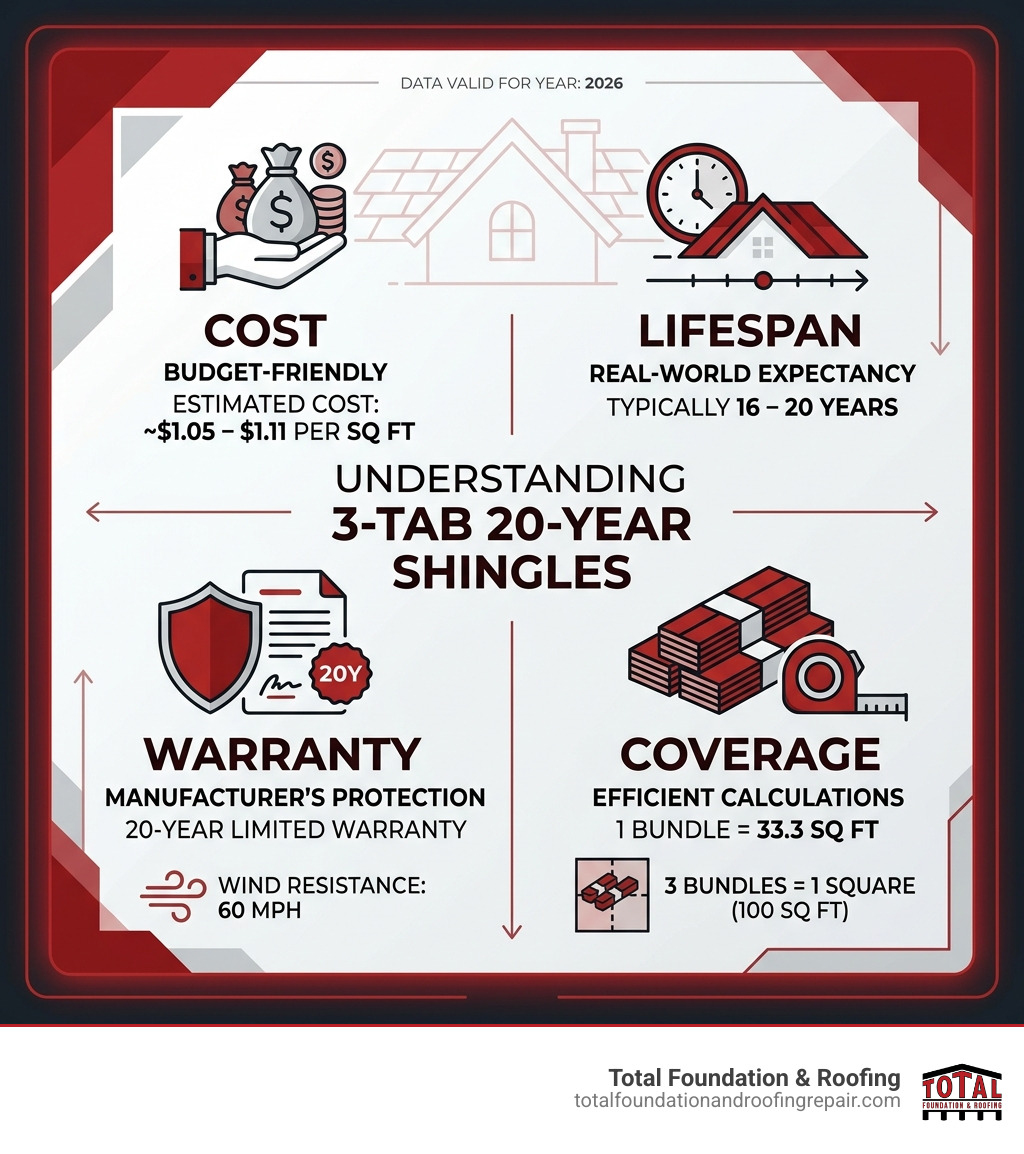 DATA VALID FOR YEAR: 2026

COST
BUDGET-FRIENDLY
ESTIMATED COST:
~$1.05 – $1.11 PER SQ FT

LIFESPAN
REAL-WORLD EXPECTANCY
TYPICALLY 16 – 20 YEARS

UNDERSTANDING
3-TAB 20-YEAR
SHINGLES

20Y

WARRANTY
MANUFACTURER'S PROTECTION
20-YEAR LIMITED WARRANTY

WIND RESISTANCE:
60 MPH

COVERAGE
EFFICIENT CALCULATIONS
1 BUNDLE = 33.3 SQ FT

3 BUNDLES = 1 SQUARE
(100 SQ FT)

Total Foundation & Roofing
totalfoundationandroofingrepair.com

TOTAL
FOUNDATION & ROOFING