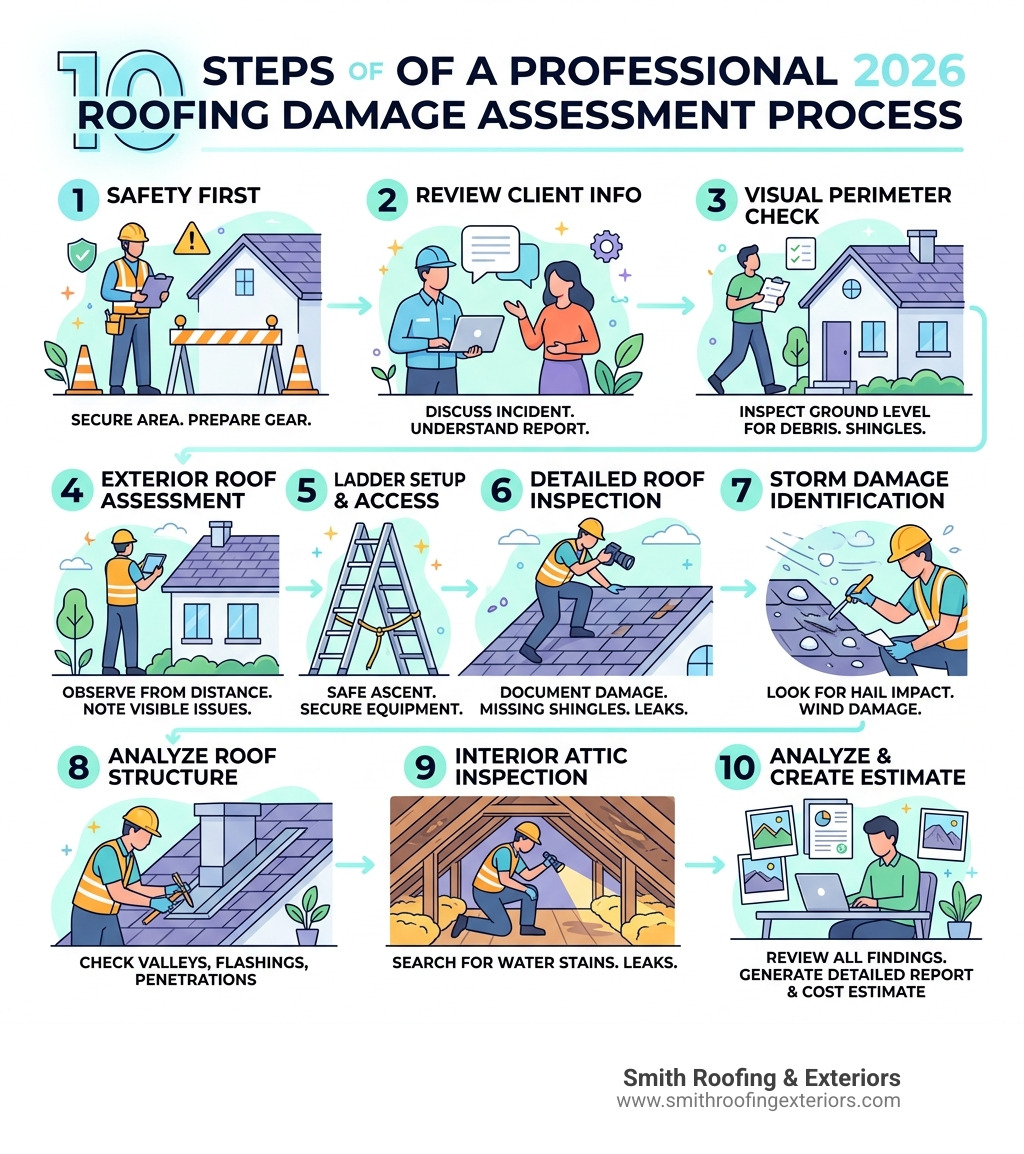 10 STEPS OF OF A PROFESSIONAL 2026 ROOFING DAMAGE ASSESSMENT PROCESS

1 SAFETY FIRST
SECURE AREA. PREPARE GEAR.

2 REVIEW CLIENT INFO
DISCUSS INCIDENT. UNDERSTAND REPORT.

3 VISUAL PERIMETER CHECK
INSPECT GROUND LEVEL FOR DEBRIS. SHINGLES.

4 EXTERIOR ROOF ASSESSMENT
OBSERVE FROM DISTANCE. NOTE VISIBLE ISSUES.

5 LADDER SETUP & ACCESS
SAFE ASCENT. SECURE EQUIPMENT.

6 DETAILED ROOF INSPECTION
DOCUMENT DAMAGE. MISSING SHINGLES. LEAKS.

7 STORM DAMAGE IDENTIFICATION
LOOK FOR HAIL IMPACT. WIND DAMAGE.

8 ANALYZE ROOF STRUCTURE
CHECK VALLEYS, FLASHINGS, PENETRATIONS

9 INTERIOR ATTIC INSPECTION
SEARCH FOR WATER STAINS. LEAKS.

10 ANALYZE & CREATE ESTIMATE
REVIEW ALL FINDINGS. GENERATE DETAILED REPORT & COST ESTIMATE

Smith Roofing & Exteriors
www.smithroofingexteriors.com