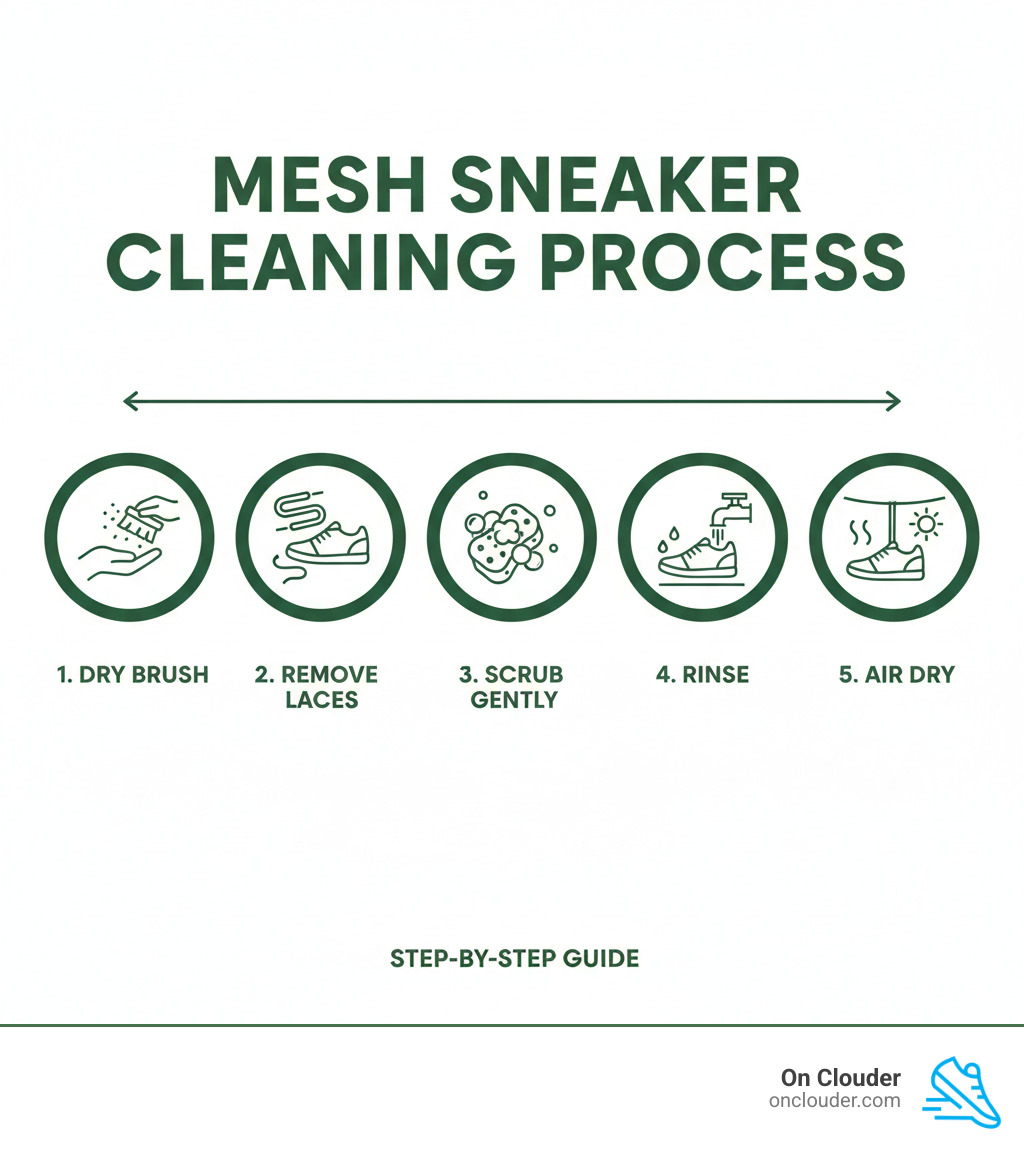 MESH SNEAKER CLEANING PROCESS

1. DRY BRUSH

2. REMOVE LACES

3. SCRUB GENTLY

4. RINSE

5. AIR DRY

STEP-BY-STEP GUIDE

On Clouder
onclouder.com