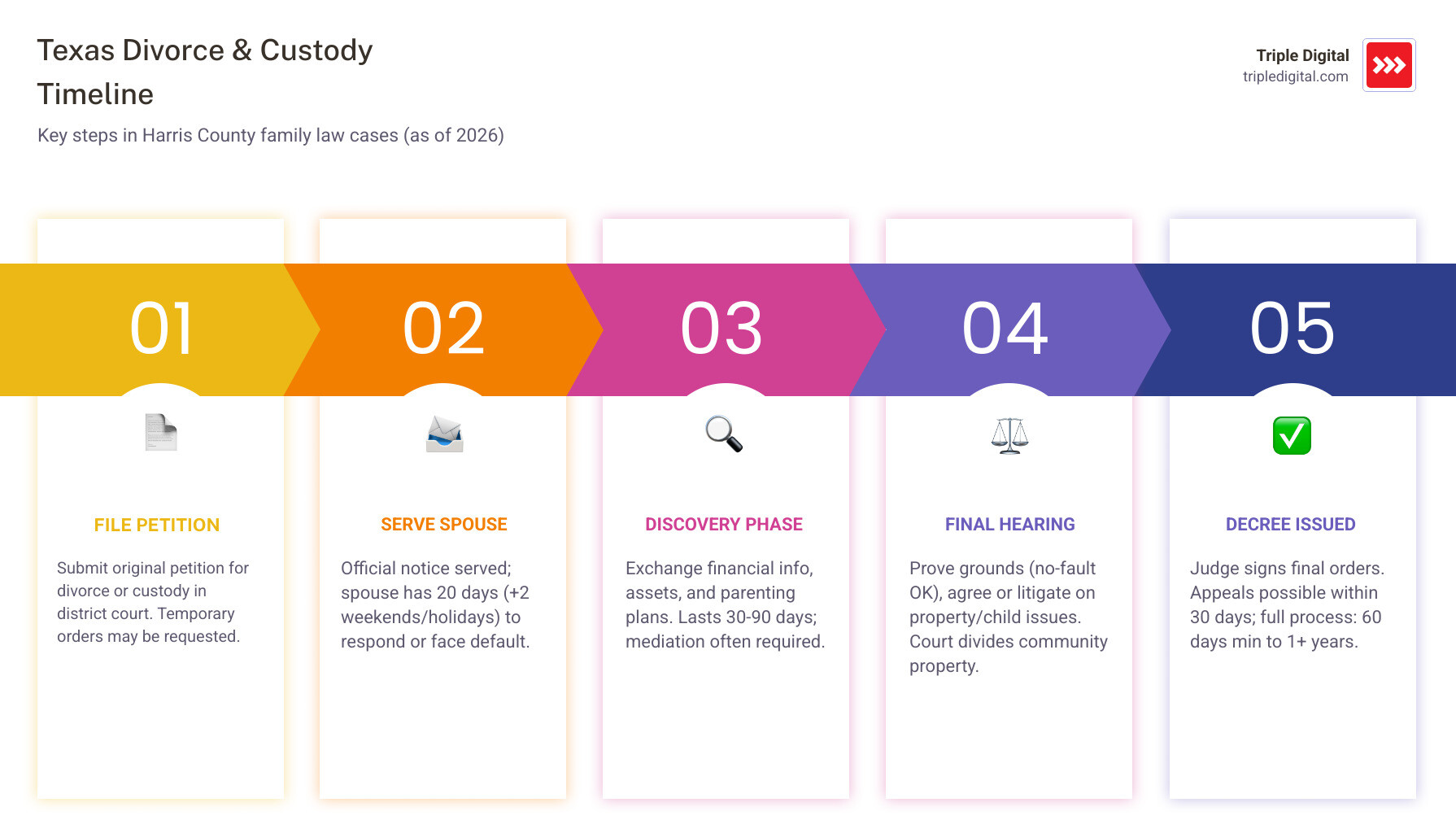 Texas Divorce & Custody Timeline

Key steps in Harris County family law cases (as of 2026)

Triple Digital
tripledigital.com

01

FILE PETITION

Submit original petition for divorce or custody in district court. Temporary orders may be requested.

02

SERVE SPOUSE

Official notice served; spouse has 20 days (+2 weekends/holidays) to respond or face default.

03

DISCOVERY PHASE

Exchange financial info, assets, and parenting plans. Lasts 30-90 days; mediation often required.

04

FINAL HEARING

Prove grounds (no-fault OK), agree or litigate on property/child issues. Court divides community property.

05

DECREE ISSUED

Judge signs final orders. Appeals possible within 30 days; full process: 60 days min to 1+ years.