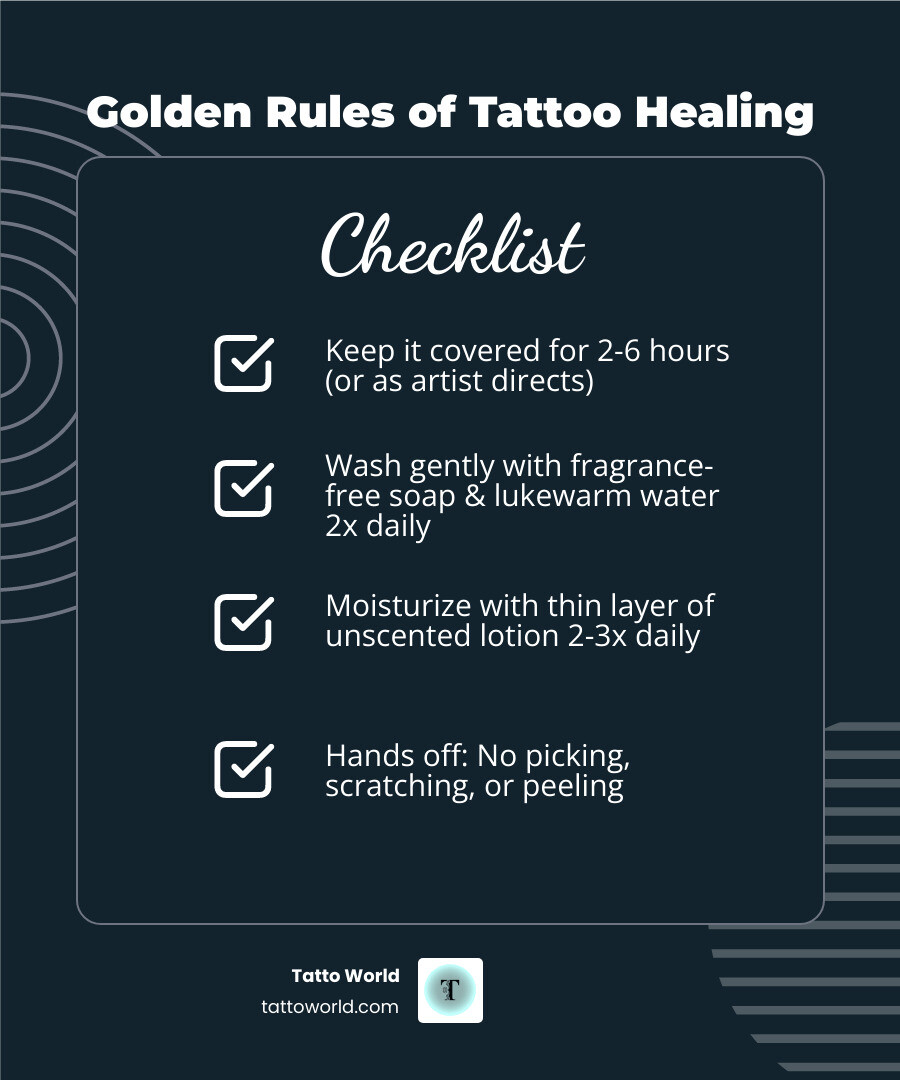 Golden Rules of Tattoo Healing

Checklist

Keep it covered for 2-6 hours (or as artist directs)

Wash gently with fragrance-free soap & lukewarm water 2x daily

Moisturize with thin layer of unscented lotion 2-3x daily

Hands off: No picking, scratching, or peeling

Tatto World
tattoworld.com

T