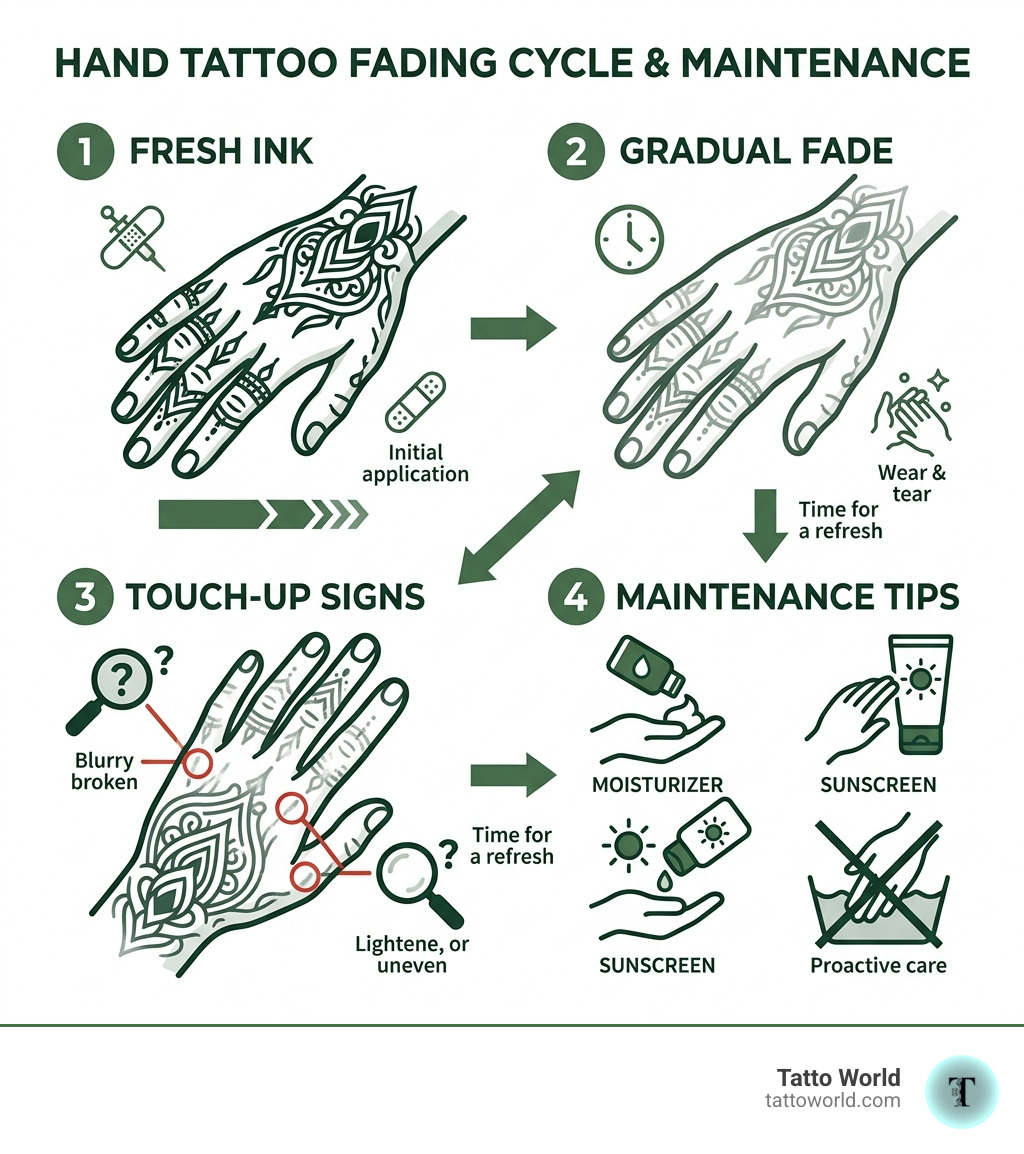 HAND TATTOO FADING CYCLE & MAINTENANCE

1 FRESH INK

Initial application

2 GRADUAL FADE

Wear & tear

Time for a refresh

3 TOUCH-UP SIGNS

?

Blurry broken

?

Lightene, or uneven

Time for a refresh

4 MAINTENANCE TIPS

MOISTURIZER

SUNSCREEN

SUNSCREEN

Proactive care

Tatto World
tattoworld.com

T