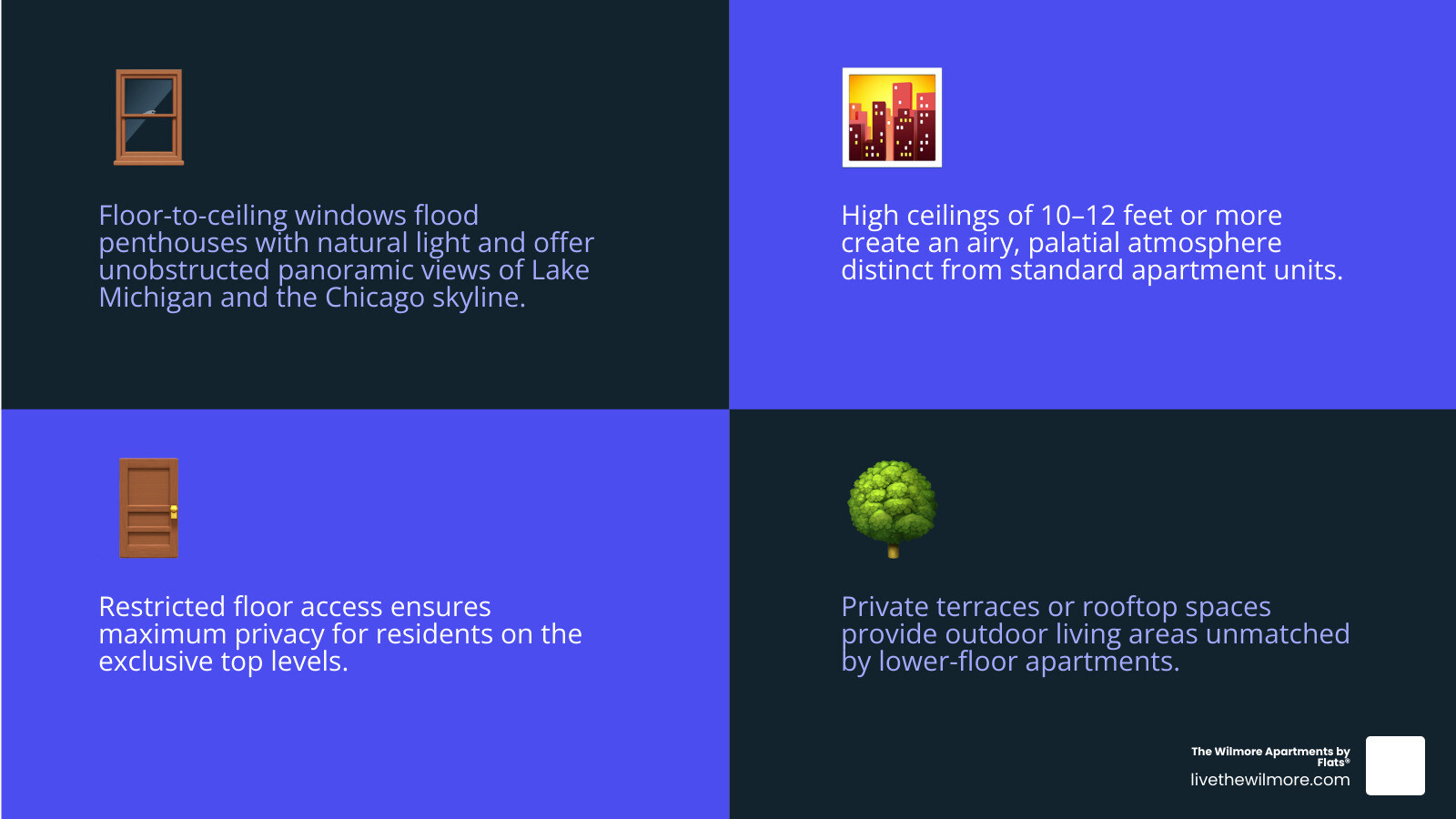 Floor-to-ceiling windows flood penthouses with natural light and offer unobstructed panoramic views of Lake Michigan and the Chicago skyline.

High ceilings of 10–12 feet or more create an airy, palatial atmosphere distinct from standard apartment units.

Restricted floor access ensures maximum privacy for residents on the exclusive top levels.

Private terraces or rooftop spaces provide outdoor living areas unmatched by lower-floor apartments.

The Wilmore Apartments by Flats®
livethewilmore.com