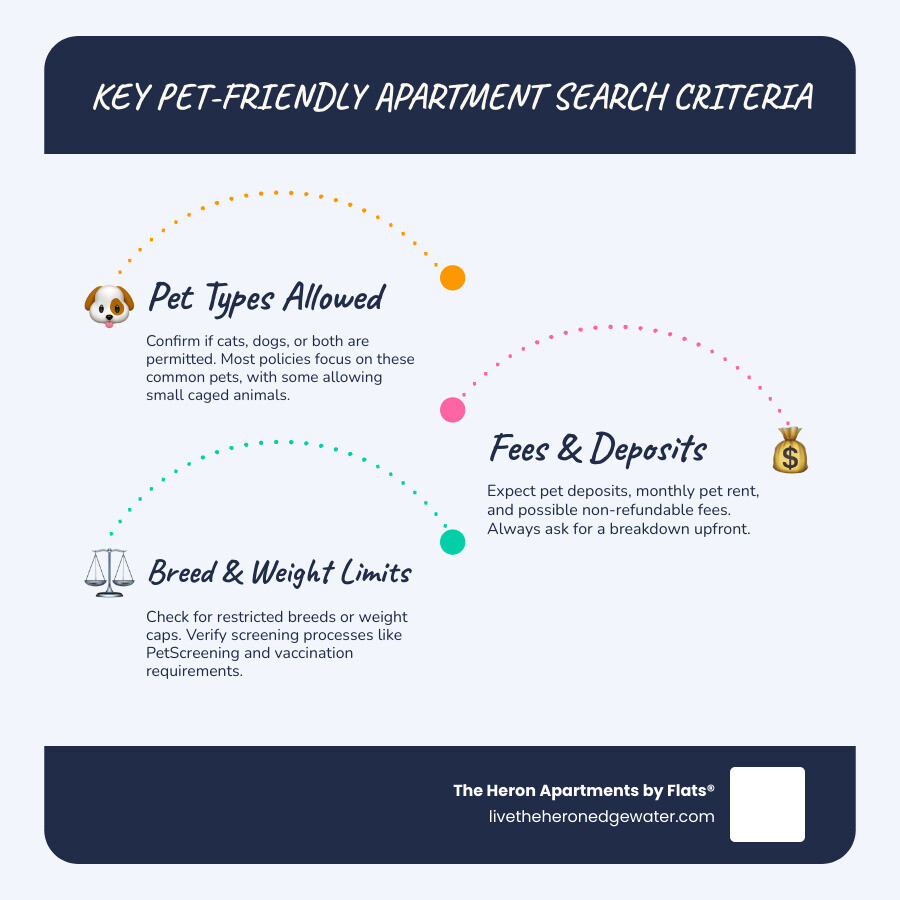 KEY PET-FRIENDLY APARTMENT SEARCH CRITERIA

Pet Types Allowed

Confirm if cats, dogs, or both are permitted. Most policies focus on these common pets, with some allowing small caged animals.

Fees & Deposits

Expect pet deposits, monthly pet rent, and possible non-refundable fees. Always ask for a breakdown upfront.

Breed & Weight Limits

Check for restricted breeds or weight caps. Verify screening processes like PetScreening and vaccination requirements.

The Heron Apartments by Flats®
livetheheronedgewater.com