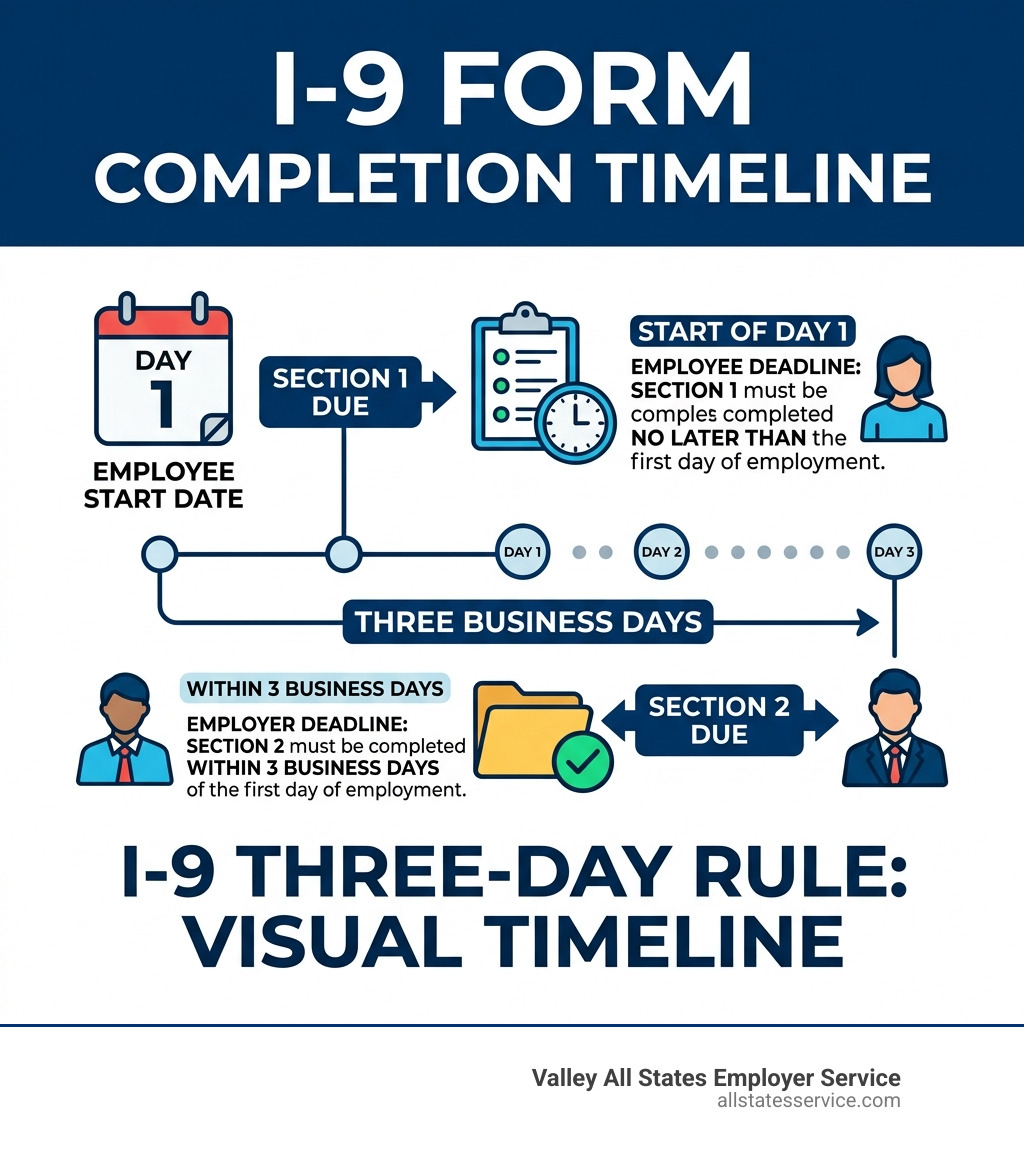 I-9 FORM COMPLETION TIMELINE

DAY 1

EMPLOYEE START DATE

SECTION 1 DUE

START OF DAY 1

EMPLOYEE DEADLINE: SECTION 1 must be comples completed NO LATER THAN the first day of employment.

DAY 1

DAY 2

DAY 3

THREE BUSINESS DAYS

WITHIN 3 BUSINESS DAYS

EMPLOYER DEADLINE: SECTION 2 must be completed WITHIN 3 BUSINESS DAYS of the first day of employment.

SECTION 2 DUE

I-9 THREE-DAY RULE: VISUAL TIMELINE

Valley All States Employer Service
allstatesservice.com