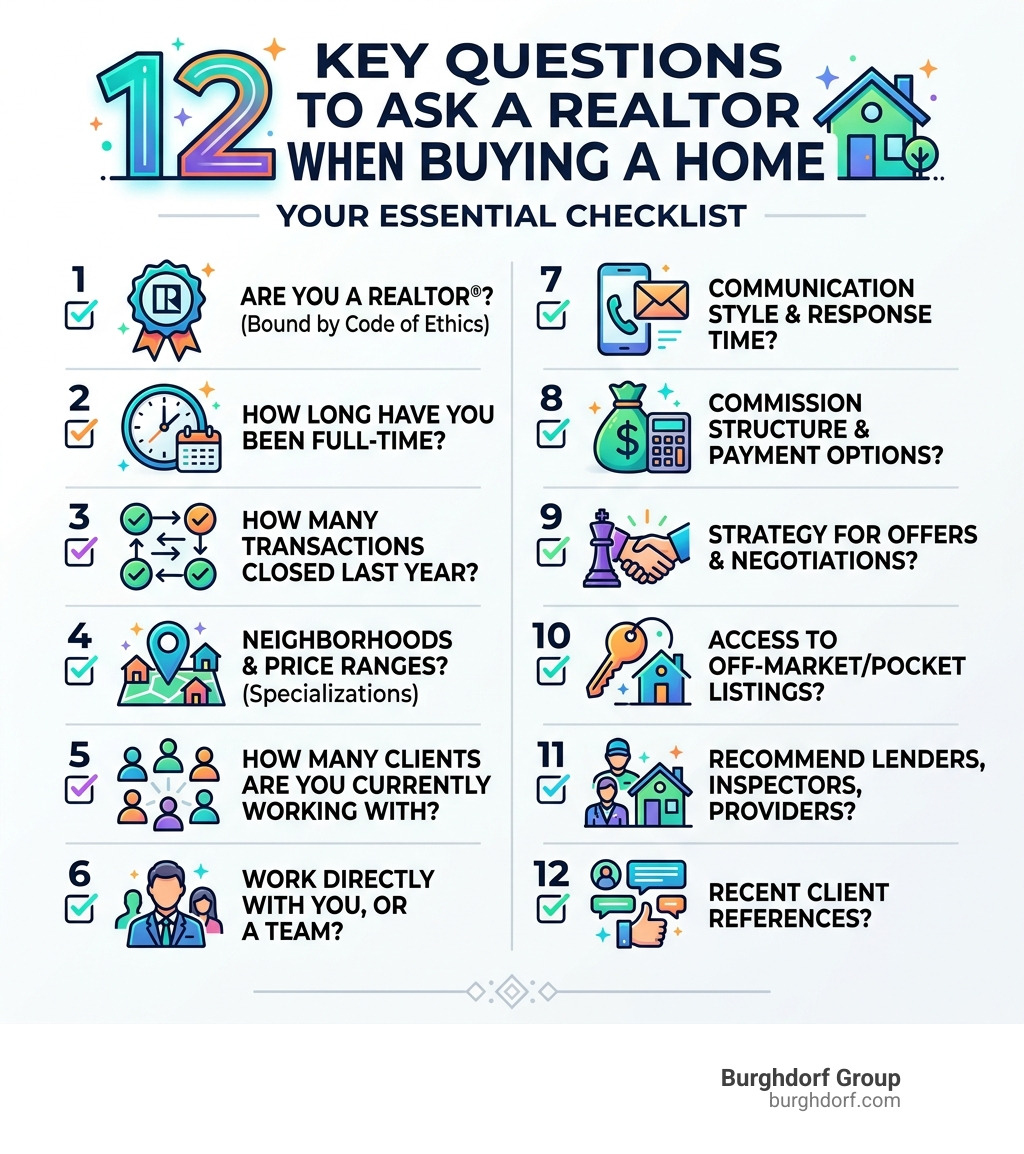 12 KEY QUESTIONS TO ASK A REALTOR WHEN BUYING A HOME

YOUR ESSENTIAL CHECKLIST

1 ARE YOU A REALTOR®? (Bound by Code of Ethics)

2 HOW LONG HAVE YOU BEEN FULL-TIME?

3 HOW MANY TRANSACTIONS CLOSED LAST YEAR?

4 NEIGHBORHOODS & PRICE RANGES? (Specializations)

5 HOW MANY CLIENTS ARE YOU CURRENTLY WORKING WITH?

6 WORK DIRECTLY WITH YOU, OR A TEAM?

7 COMMUNICATION STYLE & RESPONSE TIME?

8 COMMISSION STRUCTURE & PAYMENT OPTIONS?

9 STRATEGY FOR OFFERS & NEGOTIATIONS?

10 ACCESS TO OFF-MARKET/POCKET LISTINGS?

11 RECOMMEND LENDERS, INSPECTORS, PROVIDERS?

12 RECENT CLIENT REFERENCES?

Burghdorf Group
burghdorf.com