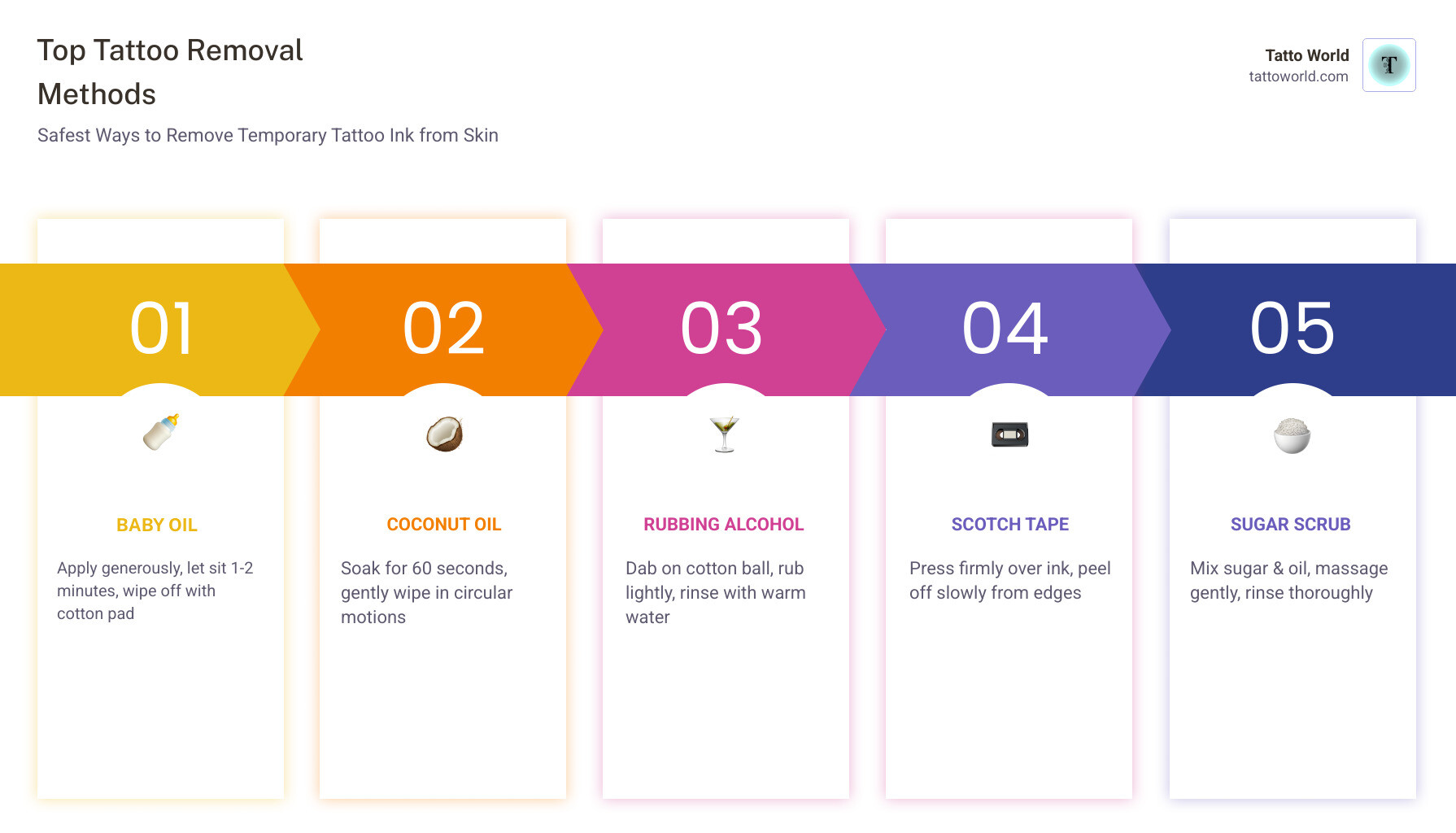 Top Tattoo Removal Methods

Safest Ways to Remove Temporary Tattoo Ink from Skin

Tatto World
tattoworld.com

T

01

BABY OIL

Apply generously, let sit 1-2 minutes, wipe off with cotton pad

02

COCONUT OIL

Soak for 60 seconds, gently wipe in circular motions

03

RUBBING ALCOHOL

Dab on cotton ball, rub lightly, rinse with warm water

04

SCOTCH TAPE

Press firmly over ink, peel off slowly from edges

05

SUGAR SCRUB

Mix sugar & oil, massage gently, rinse thoroughly