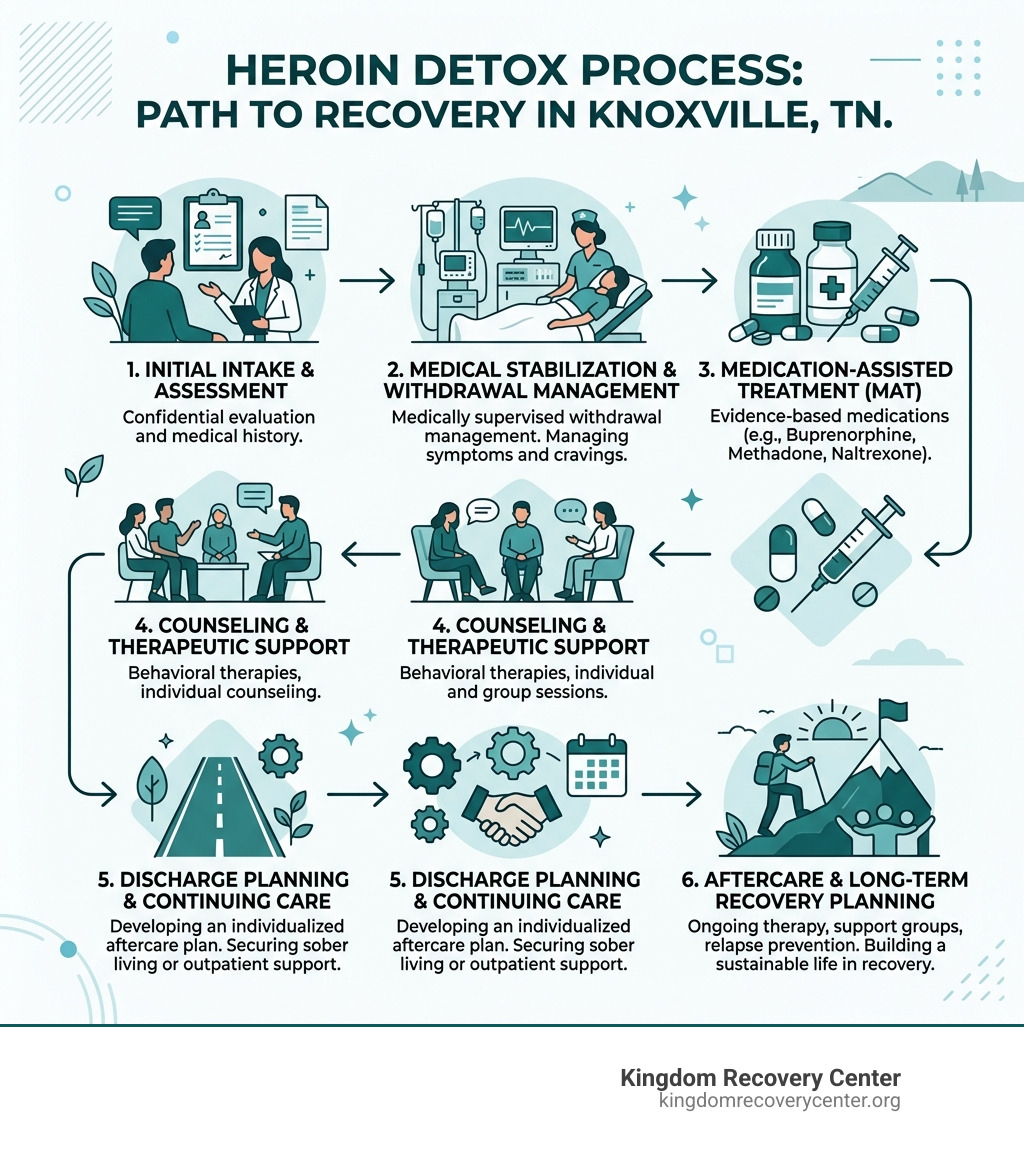 HEROIN DETOX PROCESS: PATH TO RECOVERY IN KNOXVILLE, TN.

1. INITIAL INTAKE & ASSESSMENT
Confidential evaluation and medical history.

2. MEDICAL STABILIZATION & WITHDRAWAL MANAGEMENT
Medically supervised withdrawal management. Managing symptoms and cravings.

3. MEDICATION-ASSISTED TREATMENT (MAT)
Evidence-based medications (e.g., Buprenorphine, Methadone, Naltrexone).

4. COUNSELING & THERAPEUTIC SUPPORT
Behavioral therapies, individual counseling.

4. COUNSELING & THERAPEUTIC SUPPORT
Behavioral therapies, individual and group sessions.

5. DISCHARGE PLANNING & CONTINUING CARE
Developing an individualized aftercare plan. Securing sober living or outpatient support.

5. DISCHARGE PLANNING & CONTINUING CARE
Developing an individualized aftercare plan. Securing sober living or outpatient support.

6. AFTERCARE & LONG-TERM RECOVERY PLANNING
Ongoing therapy, support groups, relapse prevention. Building a sustainable life in recovery.

Kingdom Recovery Center
kingdomrecoverycenter.org