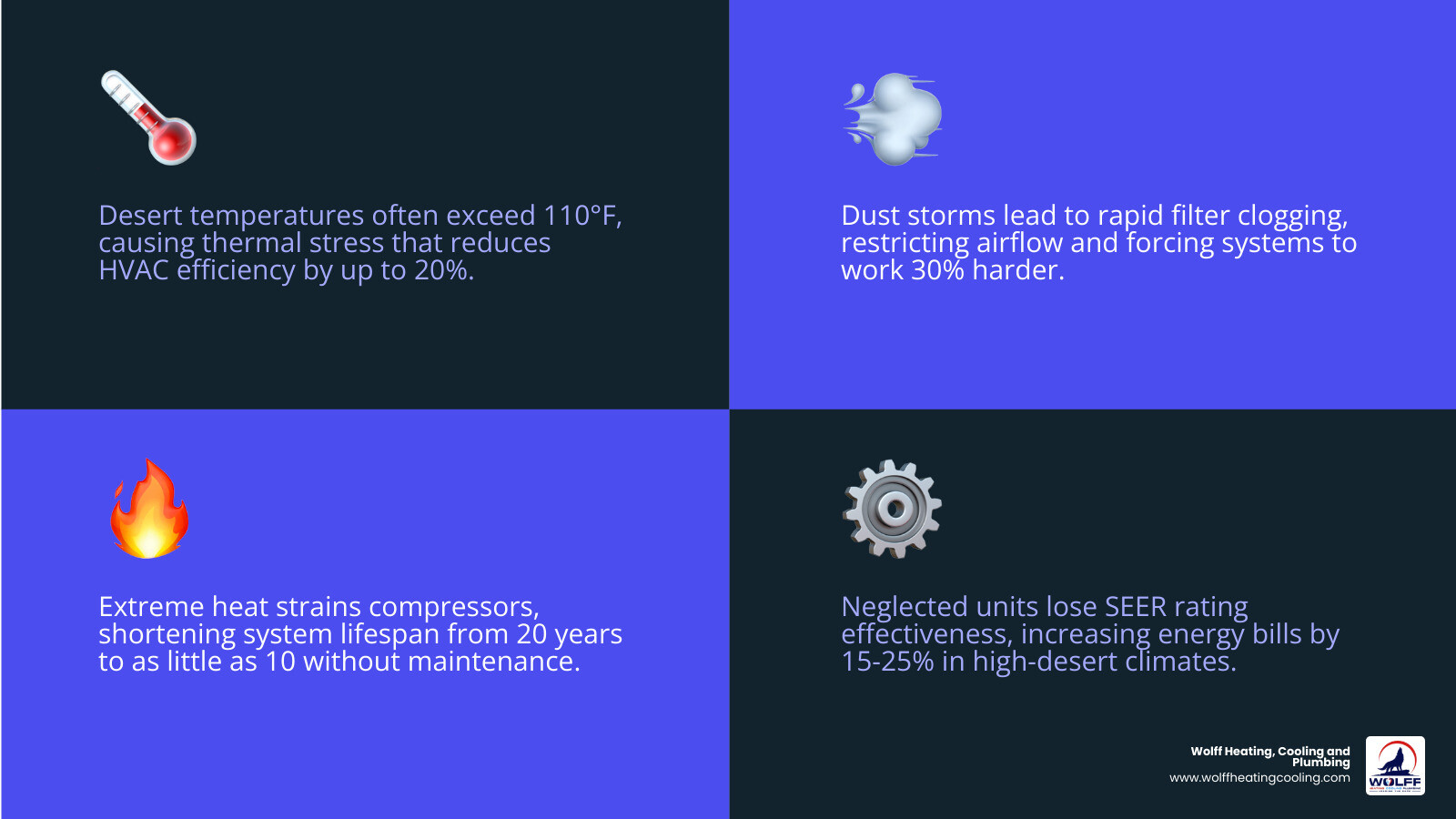 Desert temperatures often exceed 110°F, causing thermal stress that reduces HVAC efficiency by up to 20%.

Dust storms lead to rapid filter clogging, restricting airflow and forcing systems to work 30% harder.

Extreme heat strains compressors, shortening system lifespan from 20 years to as little as 10 without maintenance.

Neglected units lose SEER rating effectiveness, increasing energy bills by 15-25% in high-desert climates.

Wolff Heating, Cooling and Plumbing
www.wolffheatingcooling.com

WOLFF