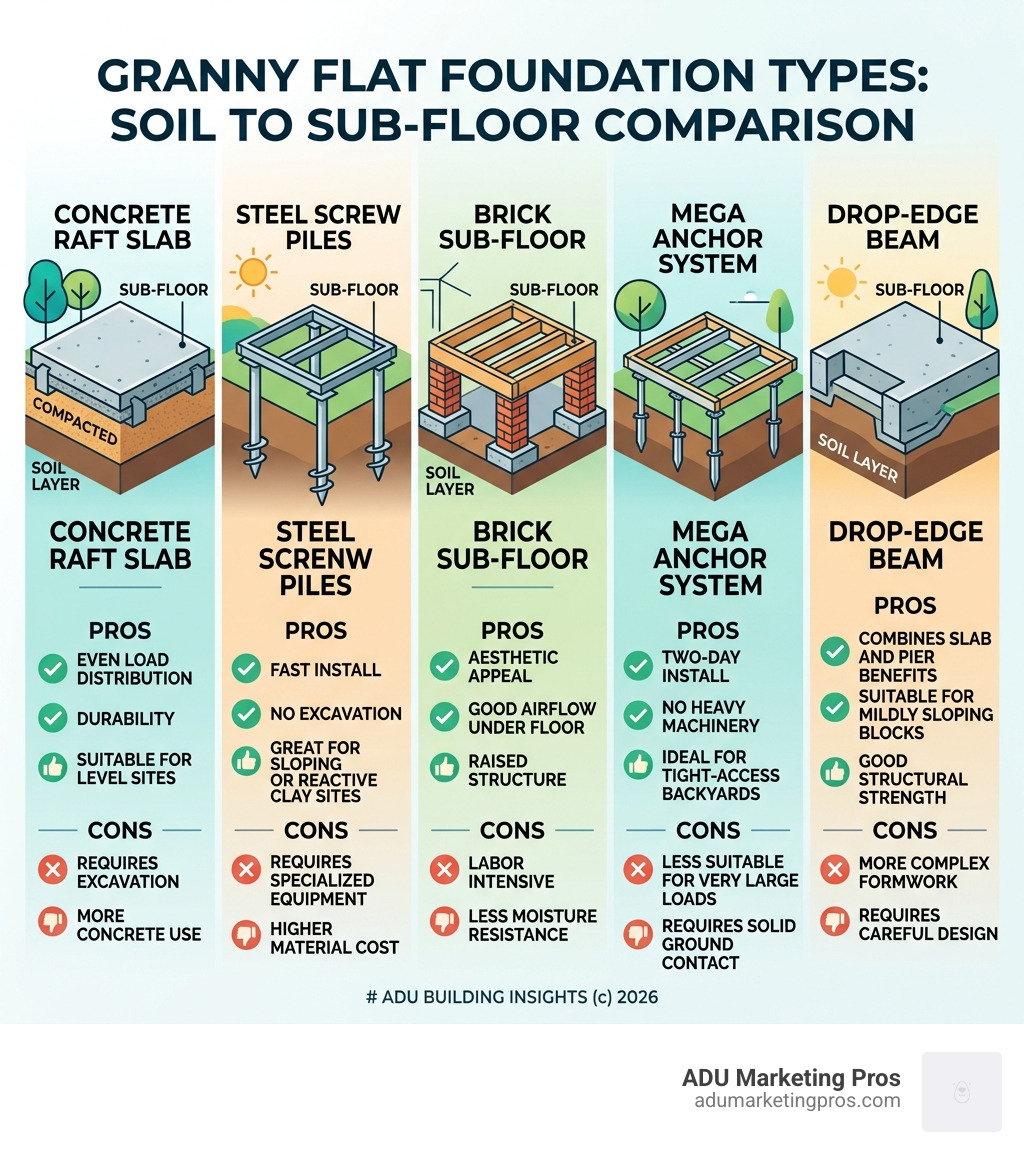 GRANNY FLAT FOUNDATION TYPES: SOIL TO SUB-FLOOR COMPARISON

CONCRETE RAFT SLAB

SUB-FLOOR

COMPACTED

SOIL LAYER

CONCRETE RAFT SLAB

PROS

EVEN LOAD DISTRIBUTION

DURABILITY

SUITABLE FOR LEVEL SITES

CONS

REQUIRES EXCAVATION

MORE CONCRETE USE

STEEL SCREW PILES

SUB-FLOOR

STEEL SCRENW PILES

PROS

FAST INSTALL

NO EXCAVATION

GREAT FOR SLOPING OR REACTIVE CLAY SITES

CONS

REQUIRES SPECIALIZED EQUIPMENT

HIGHER MATERIAL COST

BRICK SUB-FLOOR

SUB-FLOOR

SOIL LAYER

BRICK SUB-FLOOR

PROS

AESTHETIC APPEAL

GOOD AIRFLOW UNDER FLOOR

RAISED STRUCTURE

CONS

LABOR INTENSIVE

LESS MOISTURE RESISTANCE

MEGA ANCHOR SYSTEM

MEGA ANCHOR SYSTEM

PROS

TWO-DAY INSTALL

NO HEAVY MACHINERY

IDEAL FOR TIGHT-ACCESS BACKYARDS

CONS

LESS SUITABLE FOR VERY LARGE LOADS

REQUIRES SOLID GROUND CONTACT

DROP-EDGE BEAM

SUB-FLOOR

SOIL LAYER

DROP-EDGE BEAM

PROS

COMBINES SLAB AND PIER BENEFITS

SUITABLE FOR MILDLY SLOPING BLOCKS

GOOD STRUCTURAL STRENGTH

CONS

MORE COMPLEX FORMWORK

REQUIRES CAREFUL DESIGN

# ADU BUILDING INSIGHTS (c) 2026

ADU Marketing Pros
adumarketingpros.com