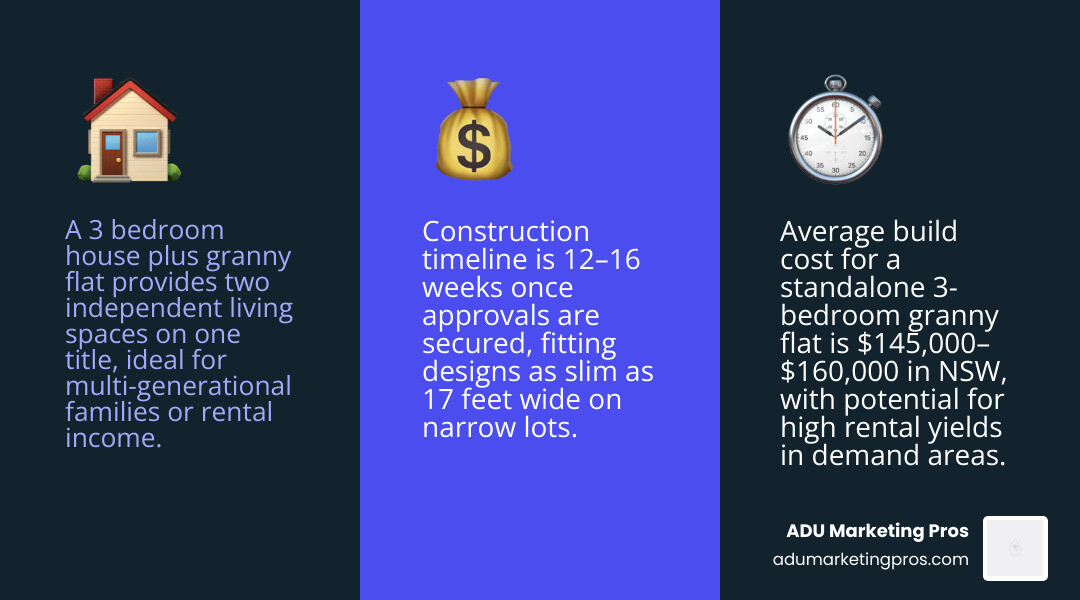 A 3 bedroom house plus granny flat provides two independent living spaces on one title, ideal for multi-generational families or rental income.

Construction timeline is 12–16 weeks once approvals are secured, fitting designs as slim as 17 feet wide on narrow lots.

Average build cost for a standalone 3-bedroom granny flat is $145,000–$160,000 in NSW, with potential for high rental yields in demand areas.

ADU Marketing Pros
adumarketingpros.com