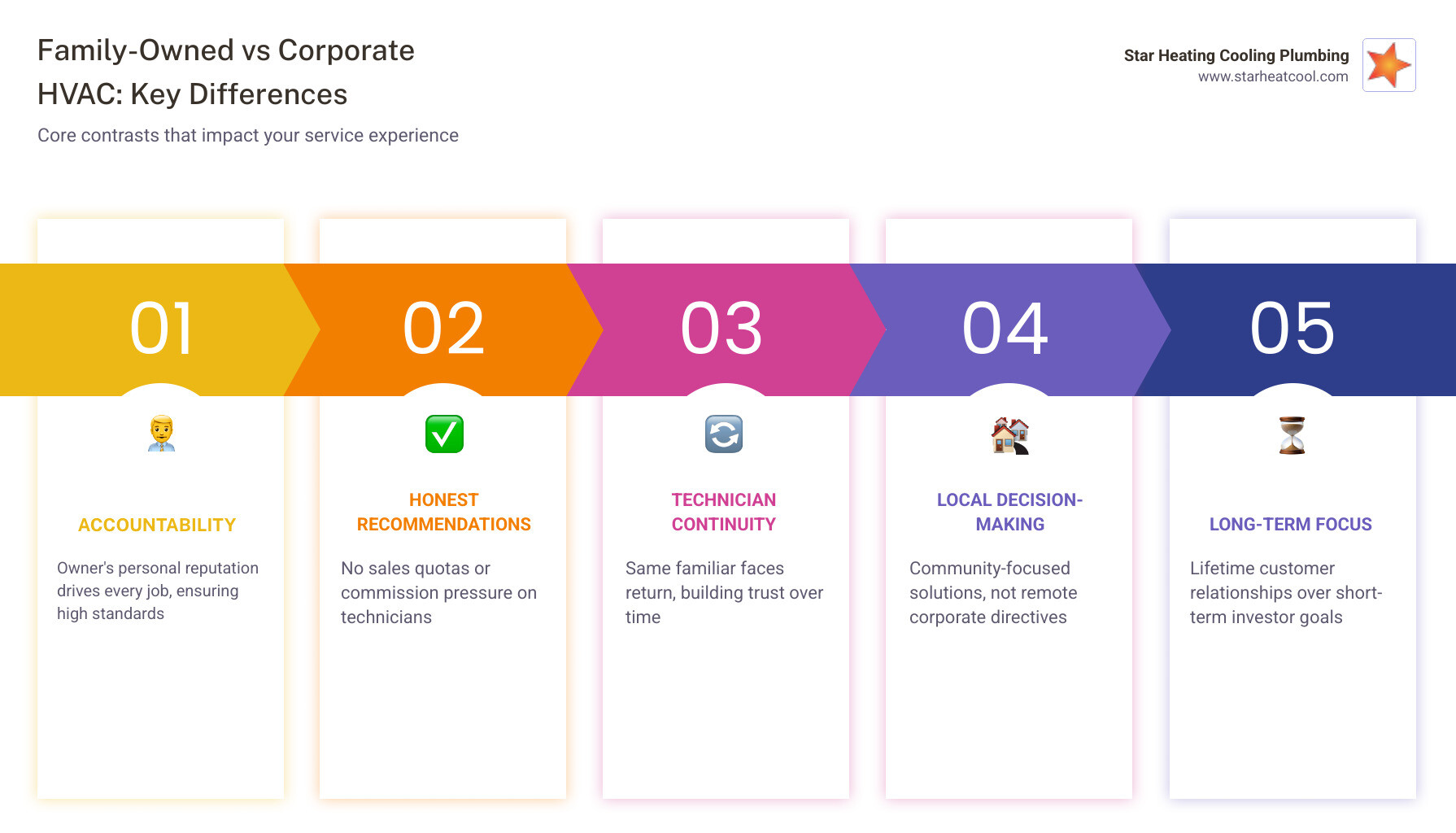 Family-Owned vs Corporate HVAC: Key Differences

Core contrasts that impact your service experience

Star Heating Cooling Plumbing
www.starheatcool.com

01

ACCOUNTABILITY

Owner's personal reputation drives every job, ensuring high standards

02

HONEST RECOMMENDATIONS

No sales quotas or commission pressure on technicians

03

TECHNICIAN CONTINUITY

Same familiar faces return, building trust over time

04

LOCAL DECISION-MAKING

Community-focused solutions, not remote corporate directives

05

LONG-TERM FOCUS

Lifetime customer relationships over short-term investor goals