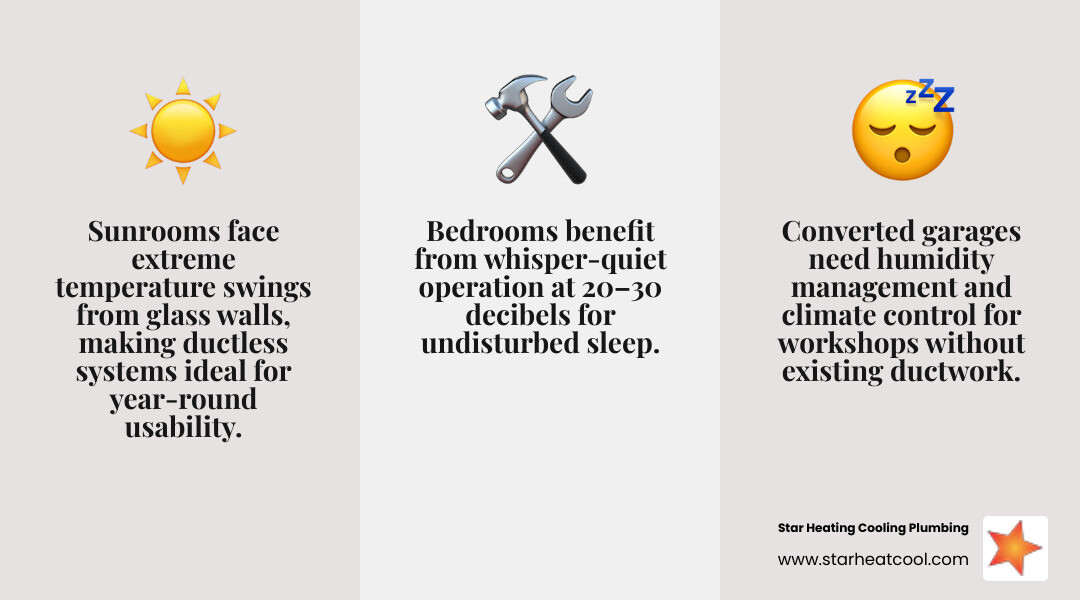 Sunrooms face extreme temperature swings from glass walls, making ductless systems ideal for year-round usability.

Bedrooms benefit from whisper-quiet operation at 20–30 decibels for undisturbed sleep.

Converted garages need humidity management and climate control for workshops without existing ductwork.

Star Heating Cooling Plumbing
www.starheatcool.com