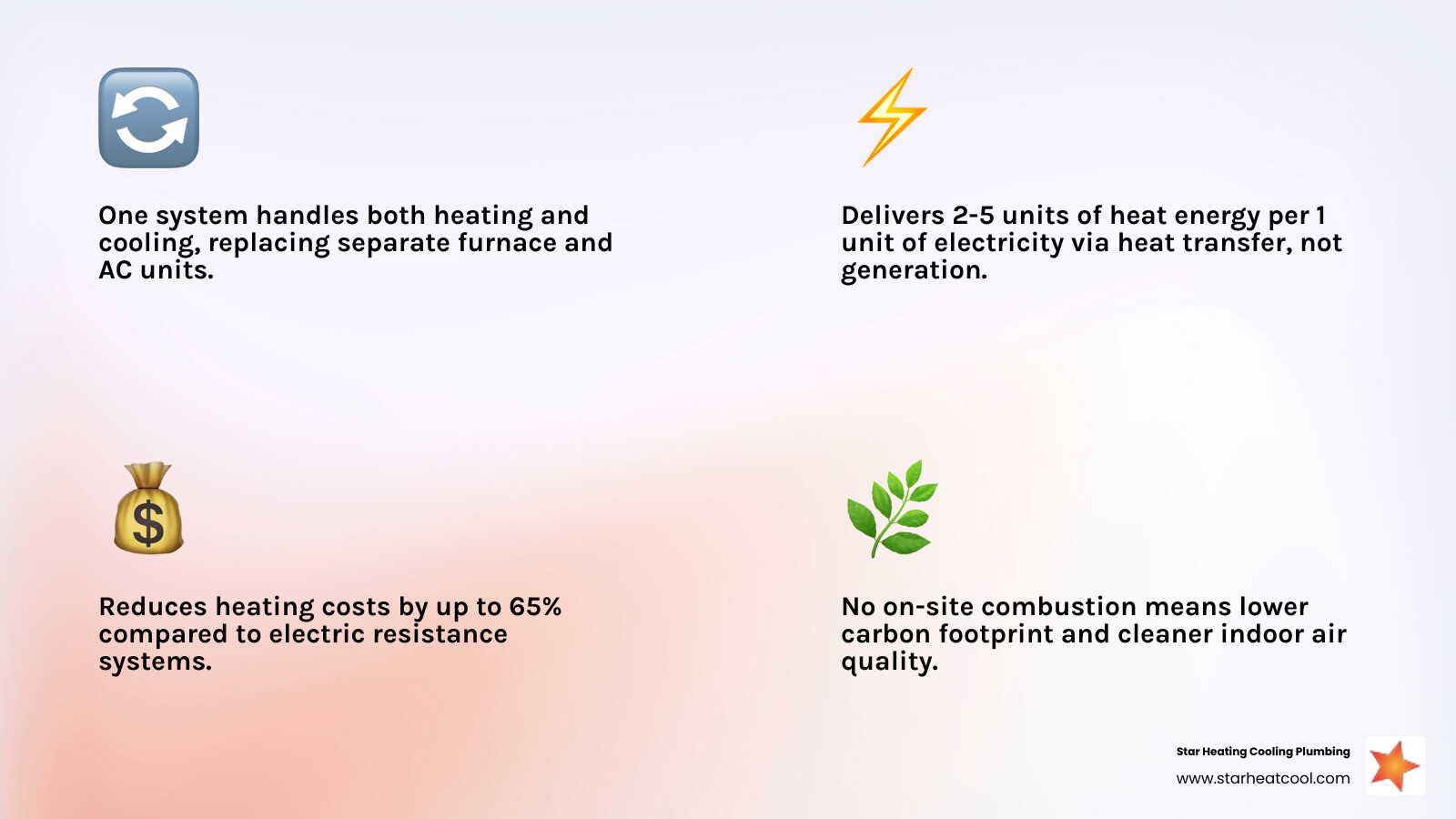 One system handles both heating and cooling, replacing separate furnace and AC units.

Delivers 2-5 units of heat energy per 1 unit of electricity via heat transfer, not generation.

Reduces heating costs by up to 65% compared to electric resistance systems.

No on-site combustion means lower carbon footprint and cleaner indoor air quality.

Star Heating Cooling Plumbing
www.starheatcool.com