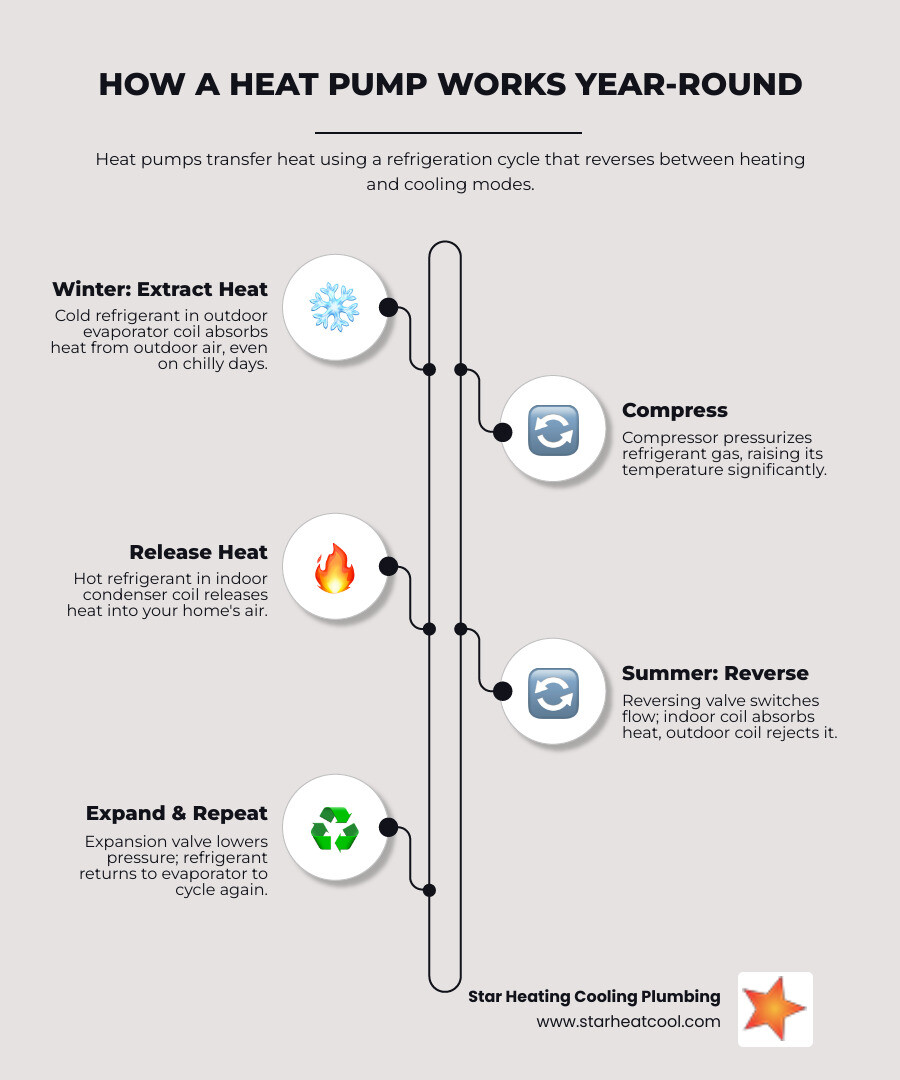 HOW A HEAT PUMP WORKS YEAR-ROUND

Heat pumps transfer heat using a refrigeration cycle that reverses between heating and cooling modes.

Winter: Extract Heat
Cold refrigerant in outdoor evaporator coil absorbs heat from outdoor air, even on chilly days.

Compress
Compressor pressurizes refrigerant gas, raising its temperature significantly.

Release Heat
Hot refrigerant in indoor condenser coil releases heat into your home's air.

Summer: Reverse
Reversing valve switches flow; indoor coil absorbs heat, outdoor coil rejects it.

Expand & Repeat
Expansion valve lowers pressure; refrigerant returns to evaporator to cycle again.

Star Heating Cooling Plumbing
www.starheatcool.com