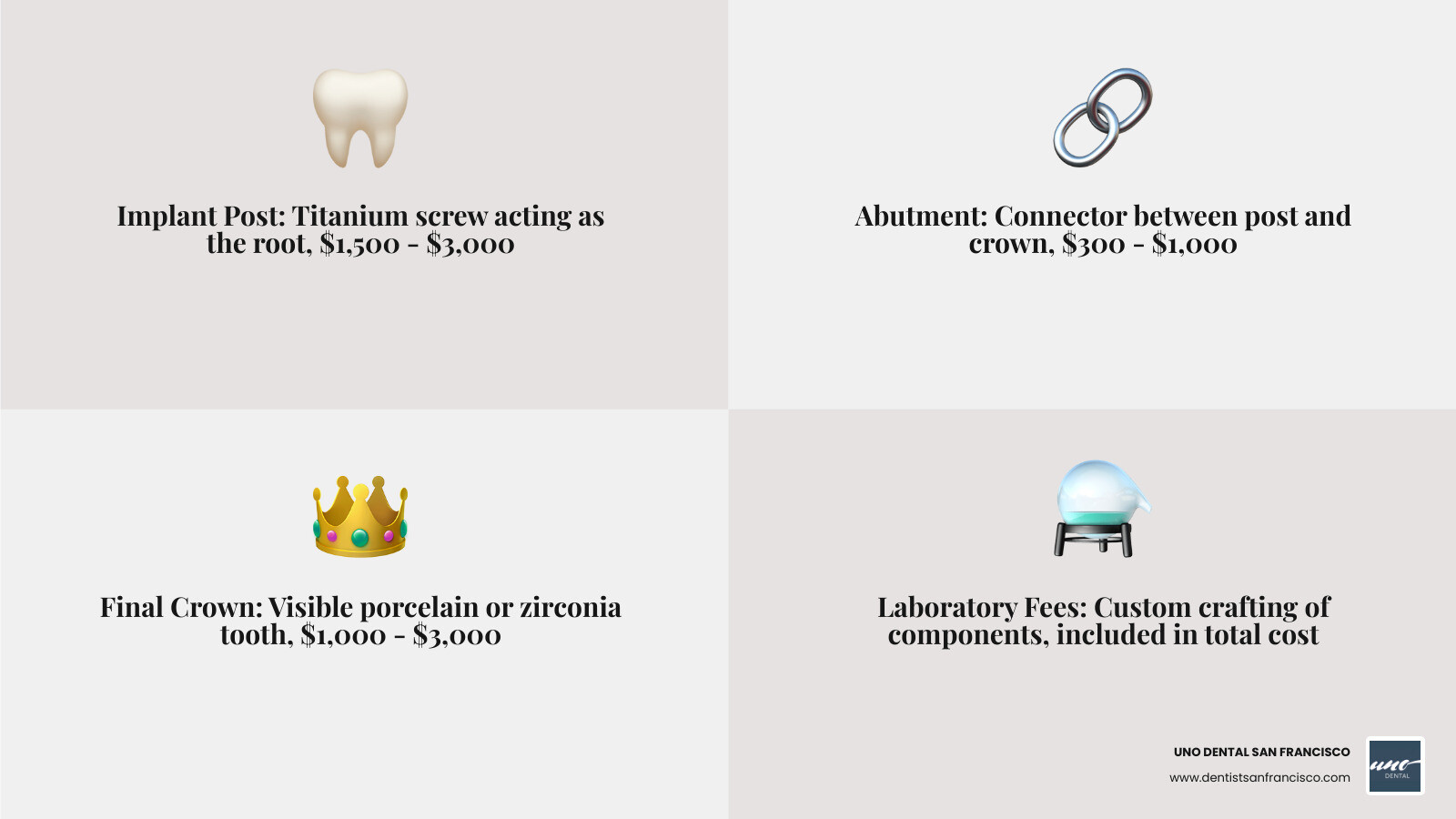 Implant Post: Titanium screw acting as the root, \$1,500 - \$3,000

Abutment: Connector between post and crown, \$300 - \$1,000

Final Crown: Visible porcelain or zirconia tooth, \$1,000 - \$3,000

Laboratory Fees: Custom crafting of components, included in total cost

UNO DENTAL SAN FRANCISCO
www.dentistsanfrancisco.com

uno
DENTAL