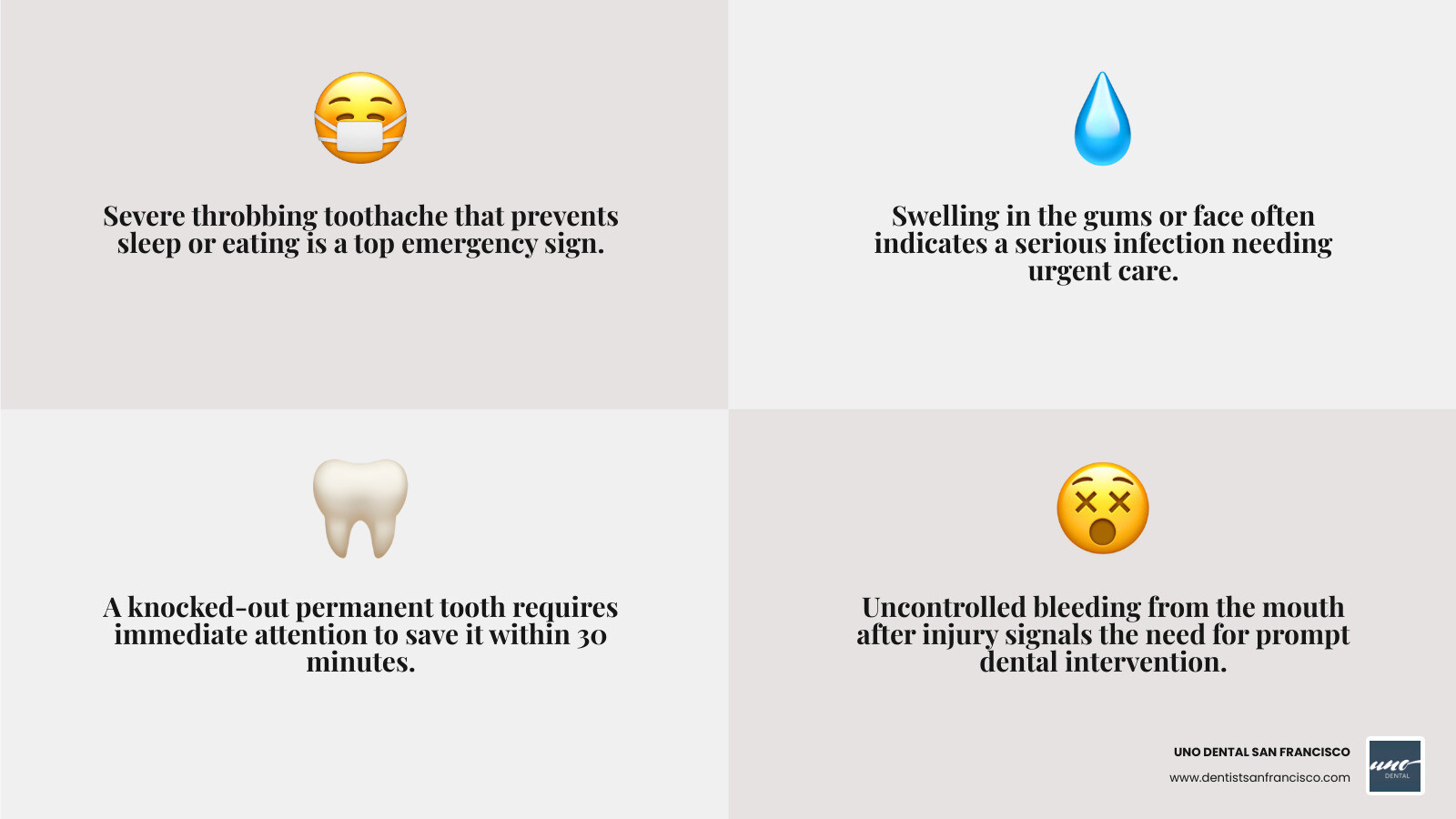 Severe throbbing toothache that prevents sleep or eating is a top emergency sign.

Swelling in the gums or face often indicates a serious infection needing urgent care.

A knocked-out permanent tooth requires immediate attention to save it within 30 minutes.

Uncontrolled bleeding from the mouth after injury signals the need for prompt dental intervention.

UNO DENTAL SAN FRANCISCO
www.dentistsanfrancisco.com

uno
DENTAL