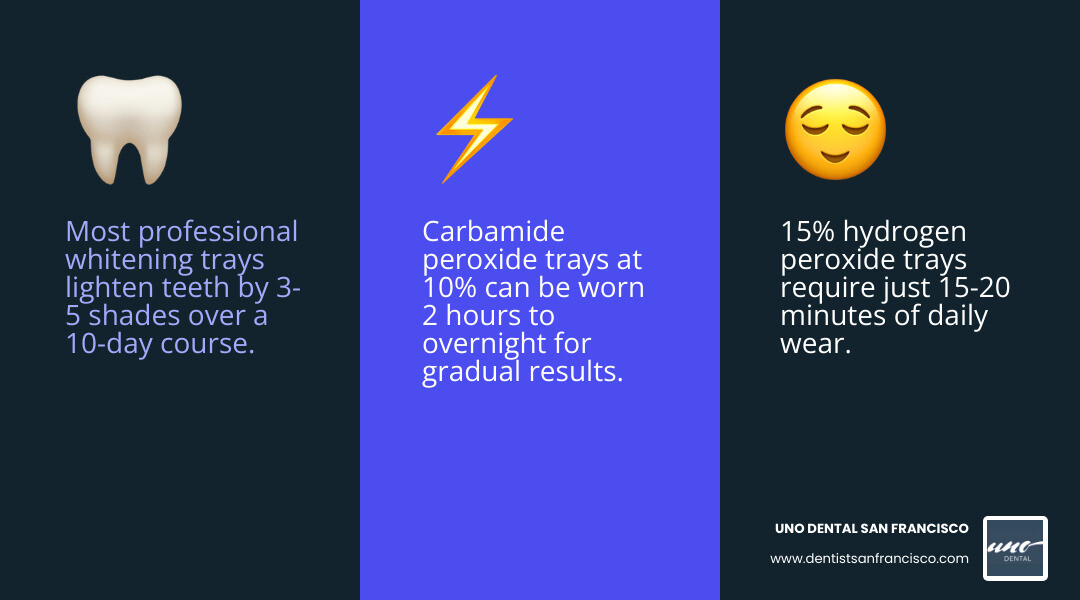 Most professional whitening trays lighten teeth by 3-5 shades over a 10-day course.

Carbamide peroxide trays at 10% can be worn 2 hours to overnight for gradual results.

15% hydrogen peroxide trays require just 15-20 minutes of daily wear.

UNO DENTAL SAN FRANCISCO
www.dentistsanfrancisco.com

uno
DENTAL