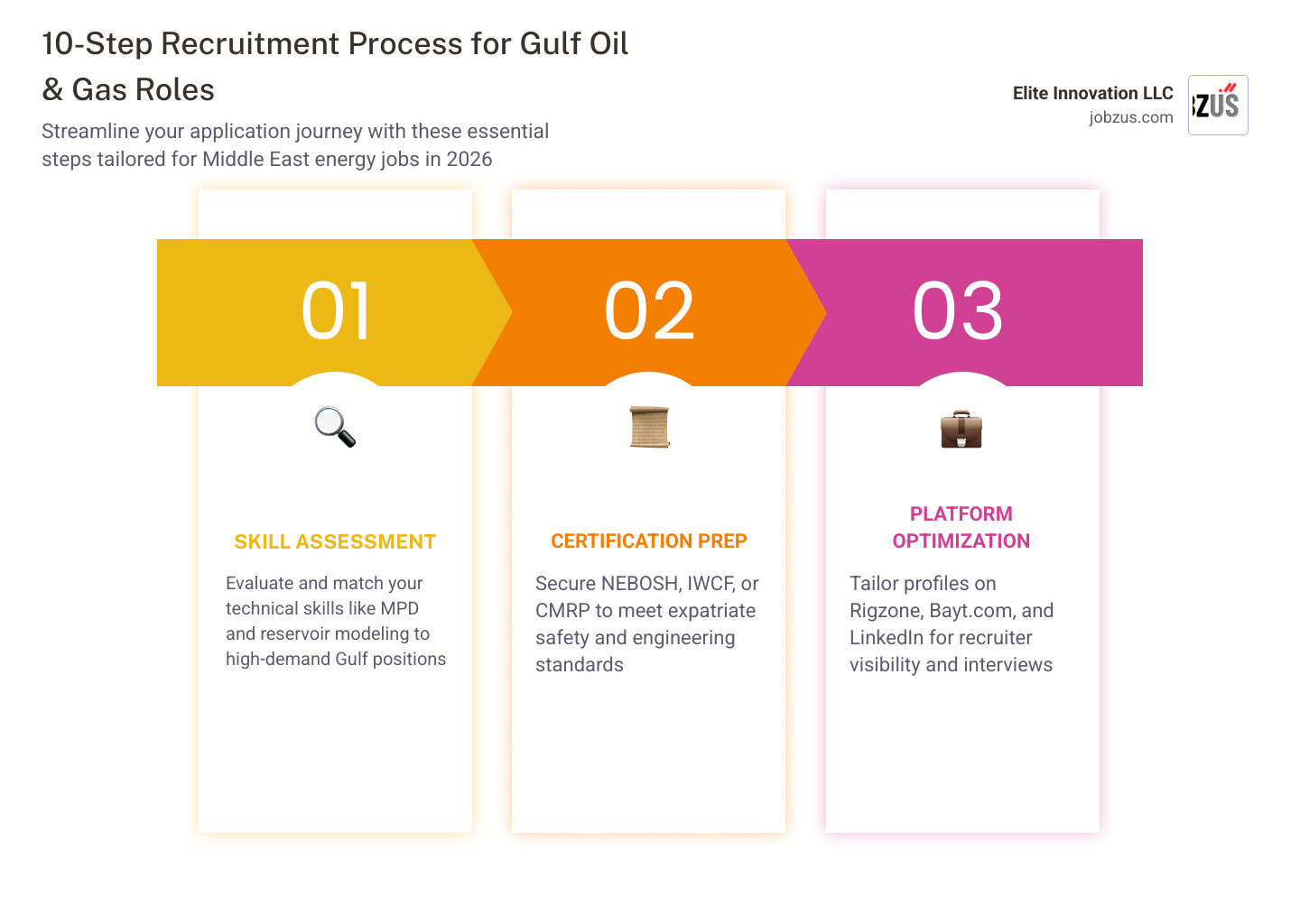 10-Step Recruitment Process for Gulf Oil & Gas Roles

Streamline your application journey with these essential steps tailored for Middle East energy jobs in 2026

Elite Innovation LLC
jobzus.com

ZUS

01

SKILL ASSESSMENT

Evaluate and match your technical skills like MPD and reservoir modeling to high-demand Gulf positions

02

CERTIFICATION PREP

Secure NEBOSH, IWCF, or CMRP to meet expatriate safety and engineering standards

03

PLATFORM OPTIMIZATION

Tailor profiles on Rigzone, Bayt.com, and LinkedIn for recruiter visibility and interviews