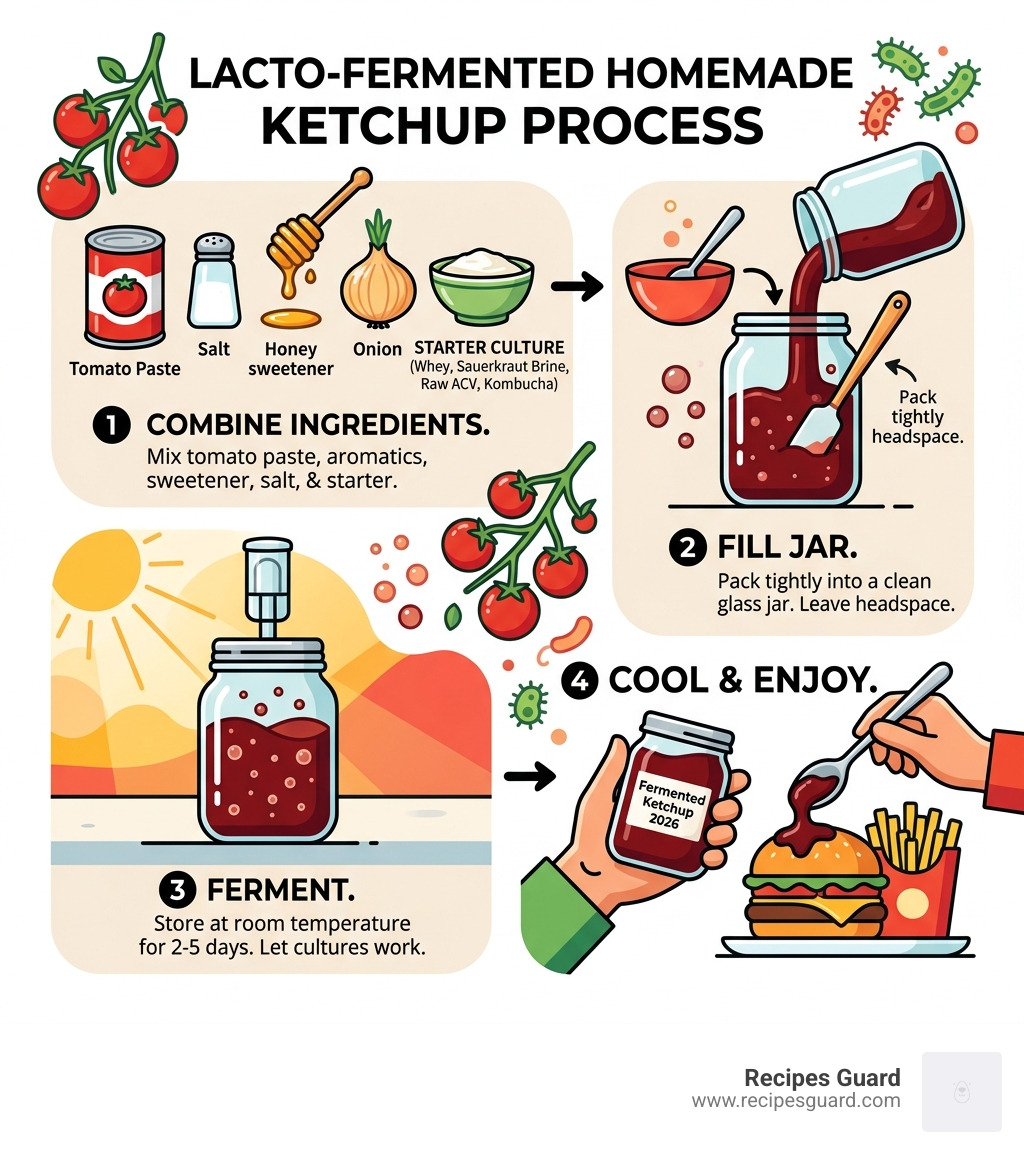 LACTO-FERMENTED HOMEMADE KETCHUP PROCESS

Tomato Paste

Salt

Honey sweetener

Onion

STARTER CULTURE (Whey, Sauerkraut Brine, Raw ACV, Kombucha)

1 COMBINE INGREDIENTS.
Mix tomato paste, aromatics, sweetener, salt, & starter.

Pack tightly headspace.

2 FILL JAR.
Pack tightly into a clean glass jar. Leave headspace.

3 FERMENT.
Store at room temperature for 2-5 days. Let cultures work.

4 COOL & ENJOY.

Fermented Ketchup 2026

Recipes Guard
www.recipesguard.com