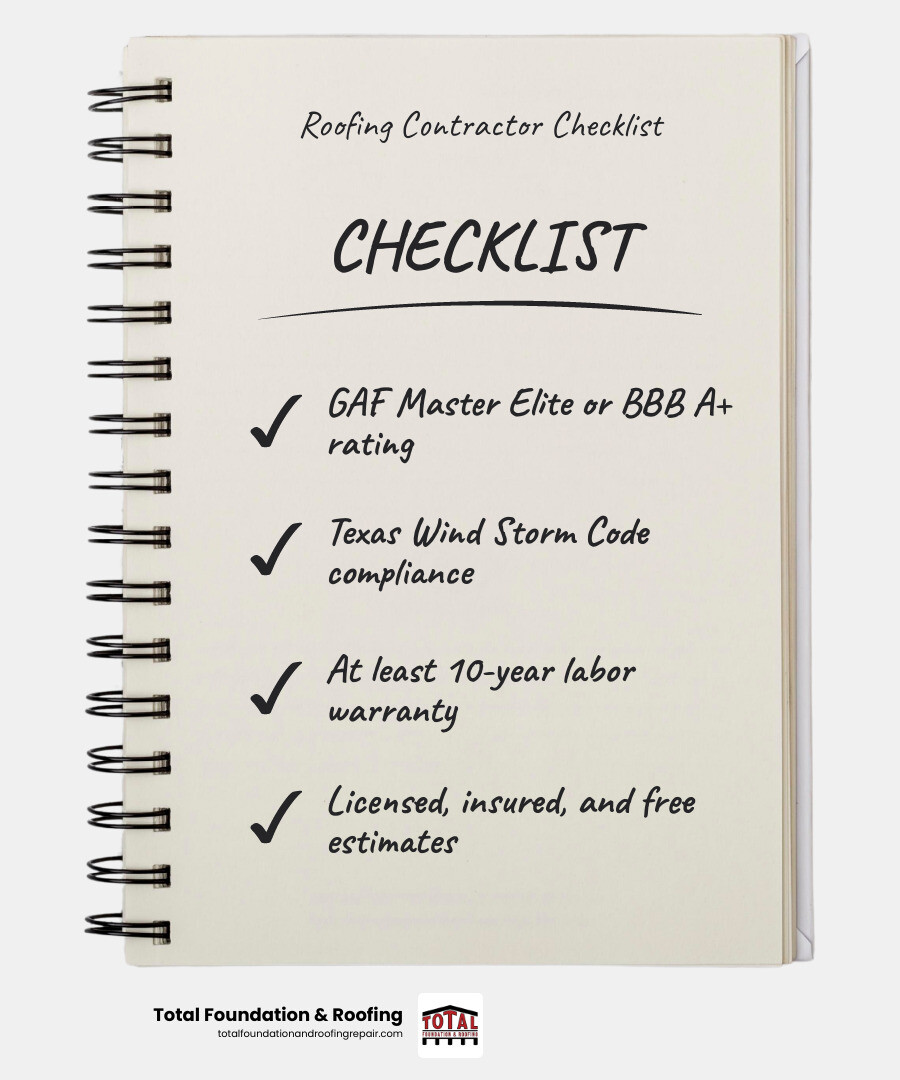 Roofing Contractor Checklist

CHECKLIST

✓ GAF Master Elite or BBB A+ rating

✓ Texas Wind Storm Code compliance

✓ At least 10-year labor warranty

✓ Licensed, insured, and free estimates

Total Foundation & Roofing
totalfoundationandroofingrepair.com

TOTAL
FOUNDATION & ROOFING