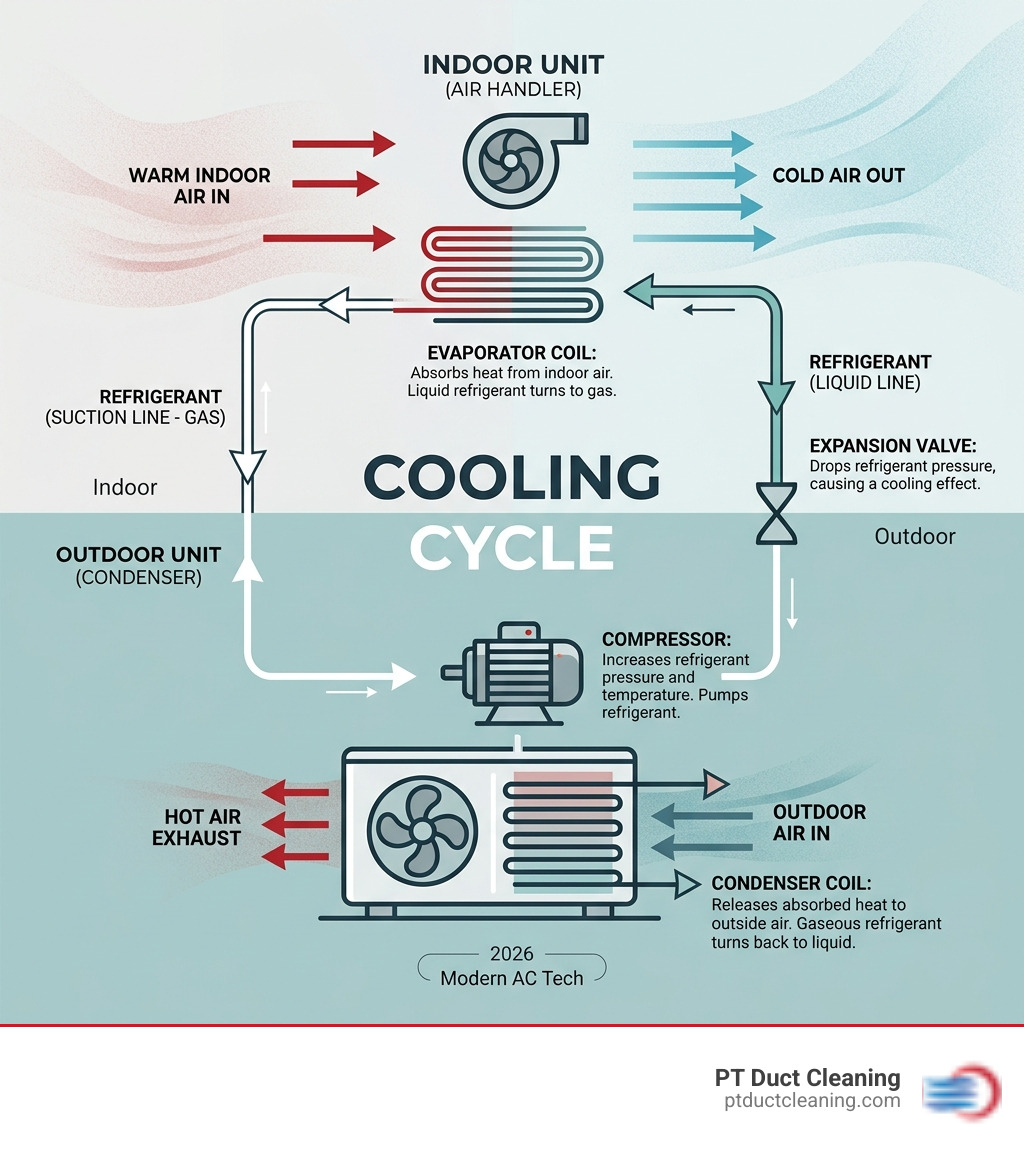 INDOOR UNIT
(AIR HANDLER)

WARM INDOOR AIR IN

COLD AIR OUT

EVAPORATOR COIL:
Absorbs heat from indoor air. Liquid refrigerant turns to gas.

REFRIGERANT
(SUCTION LINE - GAS)

REFRIGERANT
(LIQUID LINE)

EXPANSION VALVE:
Drops refrigerant pressure, causing a cooling effect.

Indoor

COOLING
CYCLE

Outdoor

OUTDOOR UNIT
(CONDENSER)

COMPRESSOR:
Increases refrigerant pressure and temperature. Pumps refrigerant.

HOT AIR EXHAUST

OUTDOOR AIR IN

CONDENSER COIL:
Releases absorbed heat to outside air. Gaseous refrigerant turns back to liquid.

2026
Modern AC Tech

PT Duct Cleaning
ptductcleaning.com