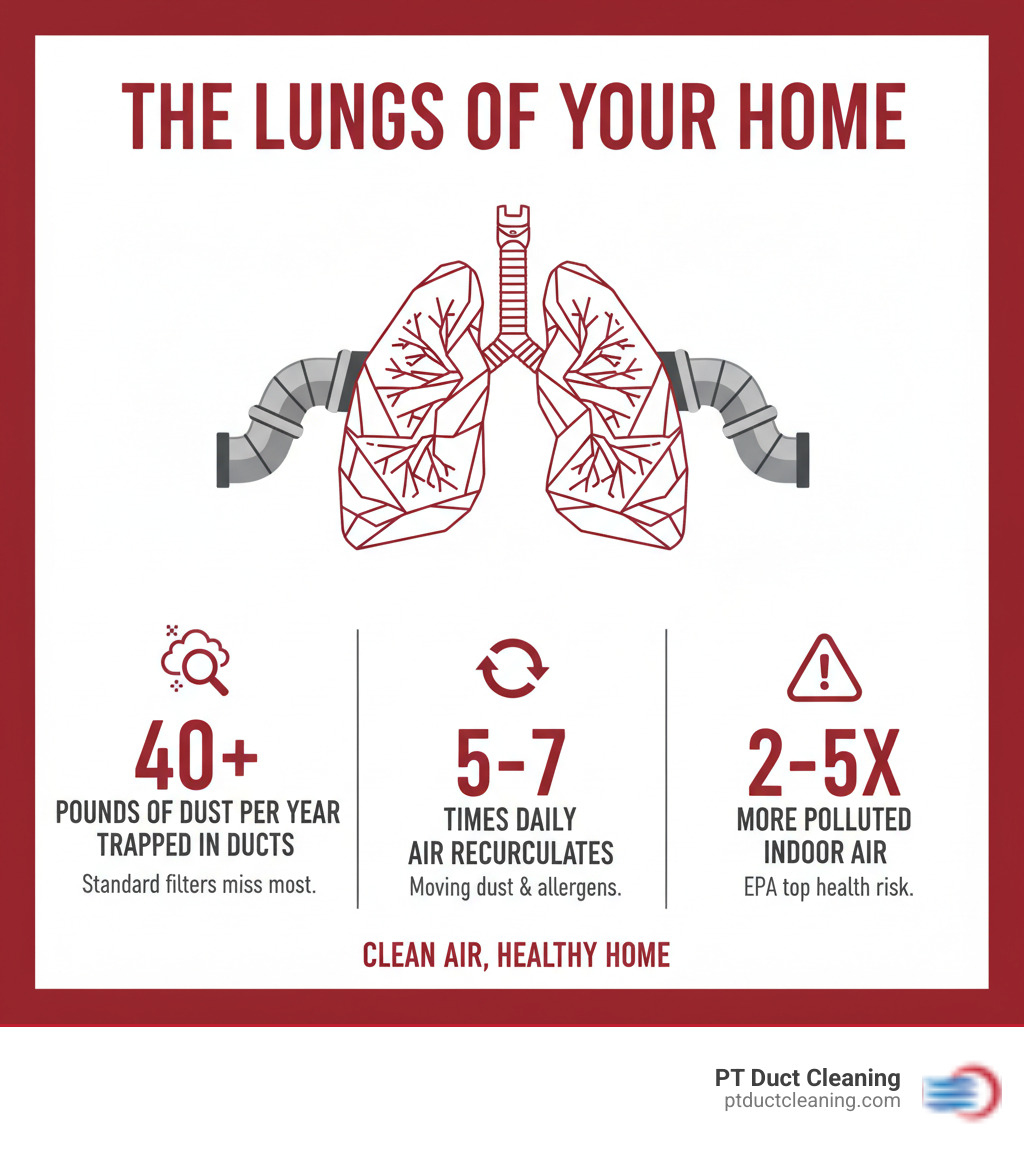 THE LUNGS OF YOUR HOME

40+
POUNDS OF DUST PER YEAR TRAPPED IN DUCTS
Standard filters miss most.

5-7
TIMES DAILY AIR RECURCULATES
Moving dust & allergens.

2-5X
MORE POLLUTED INDOOR AIR
EPA top health risk.

CLEAN AIR, HEALTHY HOME

PT Duct Cleaning
ptductcleaning.com