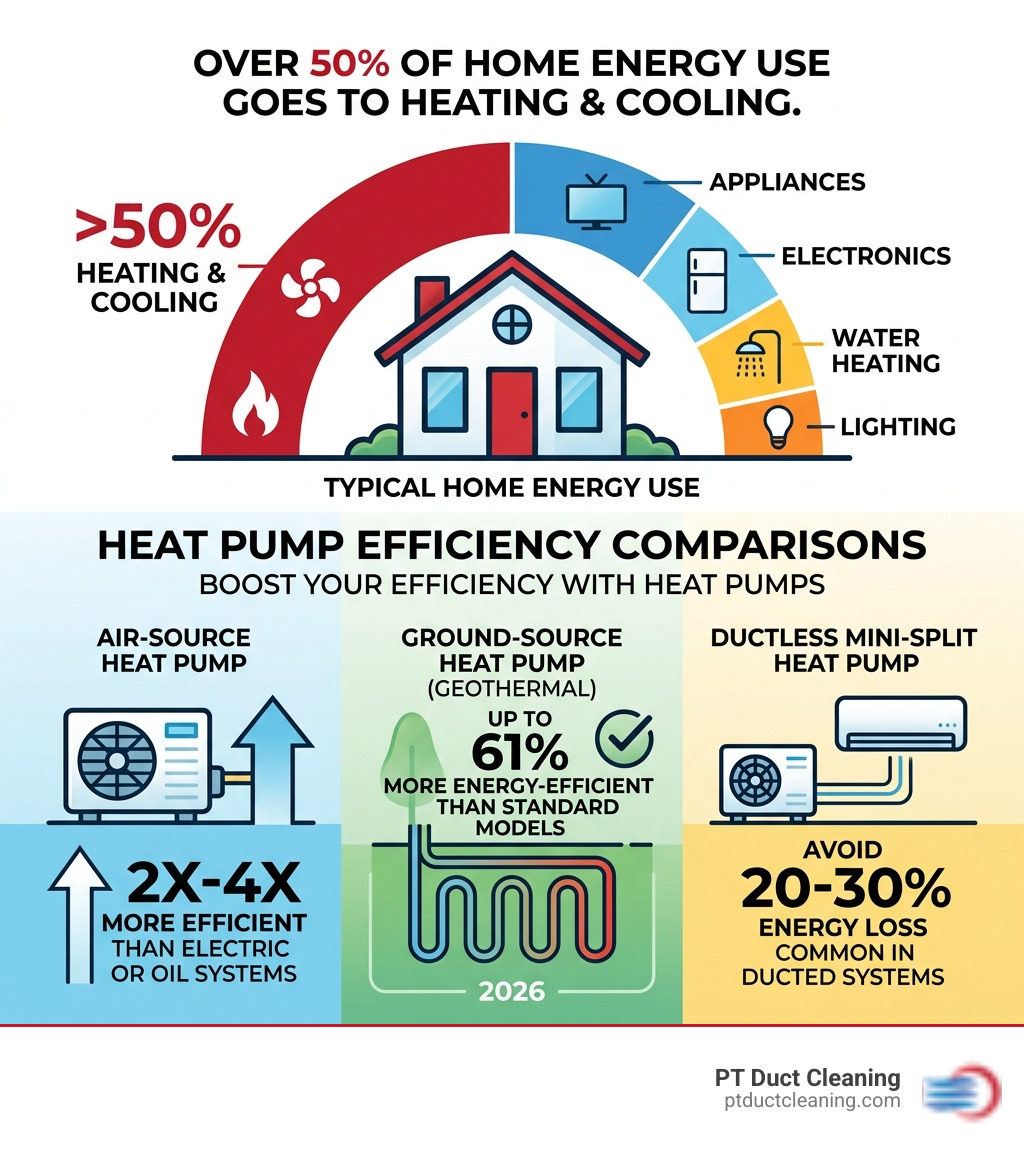 OVER 50% OF HOME ENERGY USE GOES TO HEATING & COOLING.

>50%
HEATING & COOLING

APPLIANCES
ELECTRONICS
WATER HEATING
LIGHTING

TYPICAL HOME ENERGY USE

HEAT PUMP EFFICIENCY COMPARISONS
BOOST YOUR EFFICIENCY WITH HEAT PUMPS

AIR-SOURCE HEAT PUMP

2X-4X
MORE EFFICIENT
THAN ELECTRIC OR OIL SYSTEMS

GROUND-SOURCE HEAT PUMP
(GEOTHERMAL)

UP TO
61%
MORE ENERGY-EFFICIENT THAN STANDARD MODELS

2026

DUCTLESS MINI-SPLIT HEAT PUMP

AVOID
20-30%
ENERGY LOSS
COMMON IN DUCTED SYSTEMS

PT Duct Cleaning
ptductcleaning.com