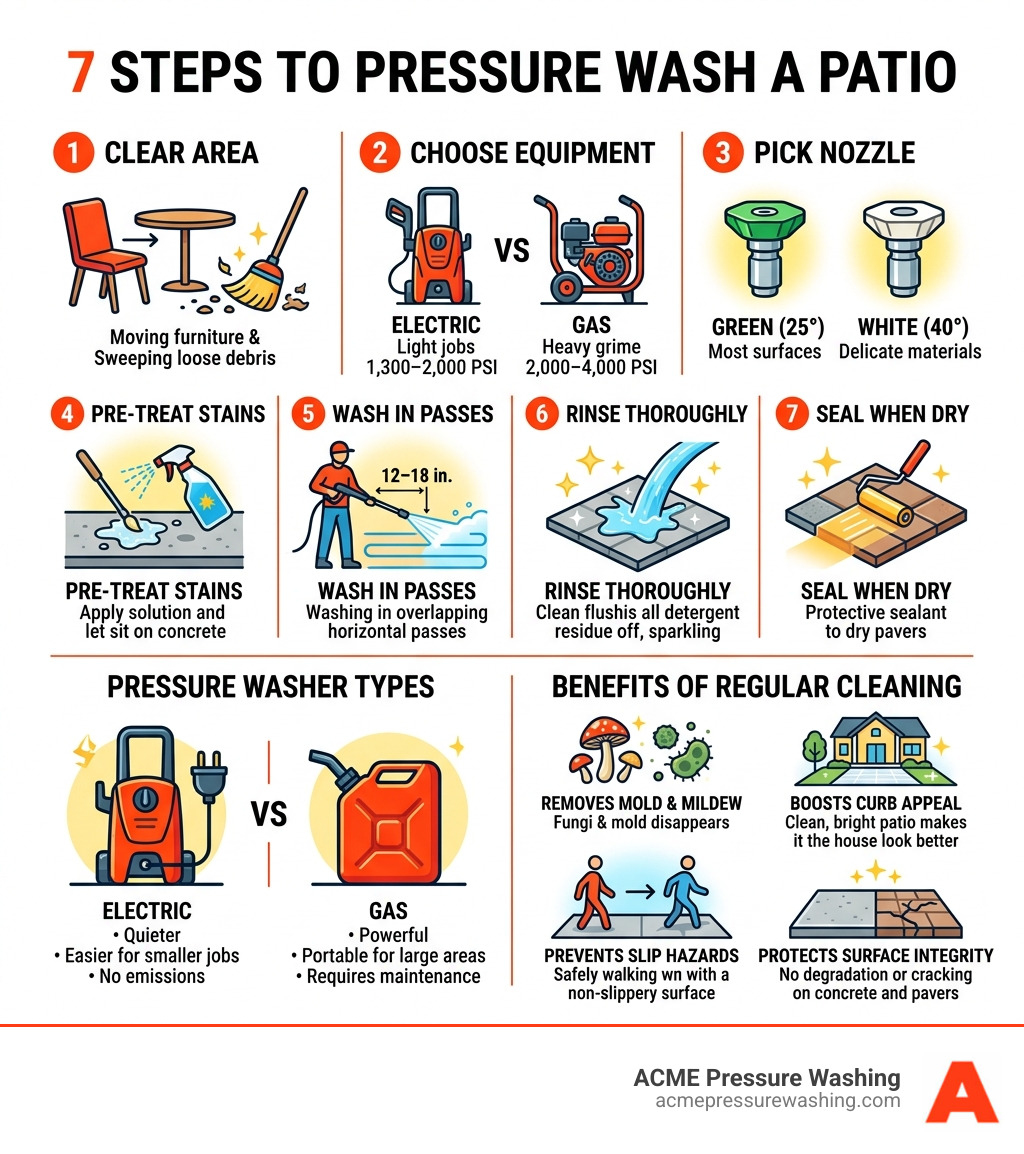 7 STEPS TO PRESSURE WASH A PATIO

1 CLEAR AREA

Moving furniture & Sweeping loose debris

2 CHOOSE EQUIPMENT

VS

ELECTRIC
Light jobs
1,300–2,000 PSI

GAS
Heavy grime
2,000–4,000 PSI

3 PICK NOZZLE

GREEN (25°)
Most surfaces

WHITE (40°)
Delicate materials

4 PRE-TREAT STAINS

PRE-TREAT STAINS
Apply solution and let sit on concrete

5 WASH IN PASSES

12–18 in.

WASH IN PASSES
Washing in overlapping horizontal passes

6 RINSE THOROUGHLY

RINSE THOROUGHLY
Clean flushis all detergent residue off, sparkling

7 SEAL WHEN DRY

SEAL WHEN DRY
Protective sealant to dry pavers

PRESSURE WASHER TYPES

VS

ELECTRIC
• Quieter
• Easier for smaller jobs
• No emissions

GAS
• Powerful
• Portable for large areas
• Requires maintenance

BENEFITS OF REGULAR CLEANING

REMOVES MOLD & MILDEW
Fungi & mold disappears

BOOSTS CURB APPEAL
Clean, bright patio makes it the house look better

PREVENTS SLIP HAZARDS
Safely walking wn with a non-slippery surface

PROTECTS SURFACE INTEGRITY
No degradation or cracking on concrete and pavers

ACME Pressure Washing
acmepressurewashing.com
A