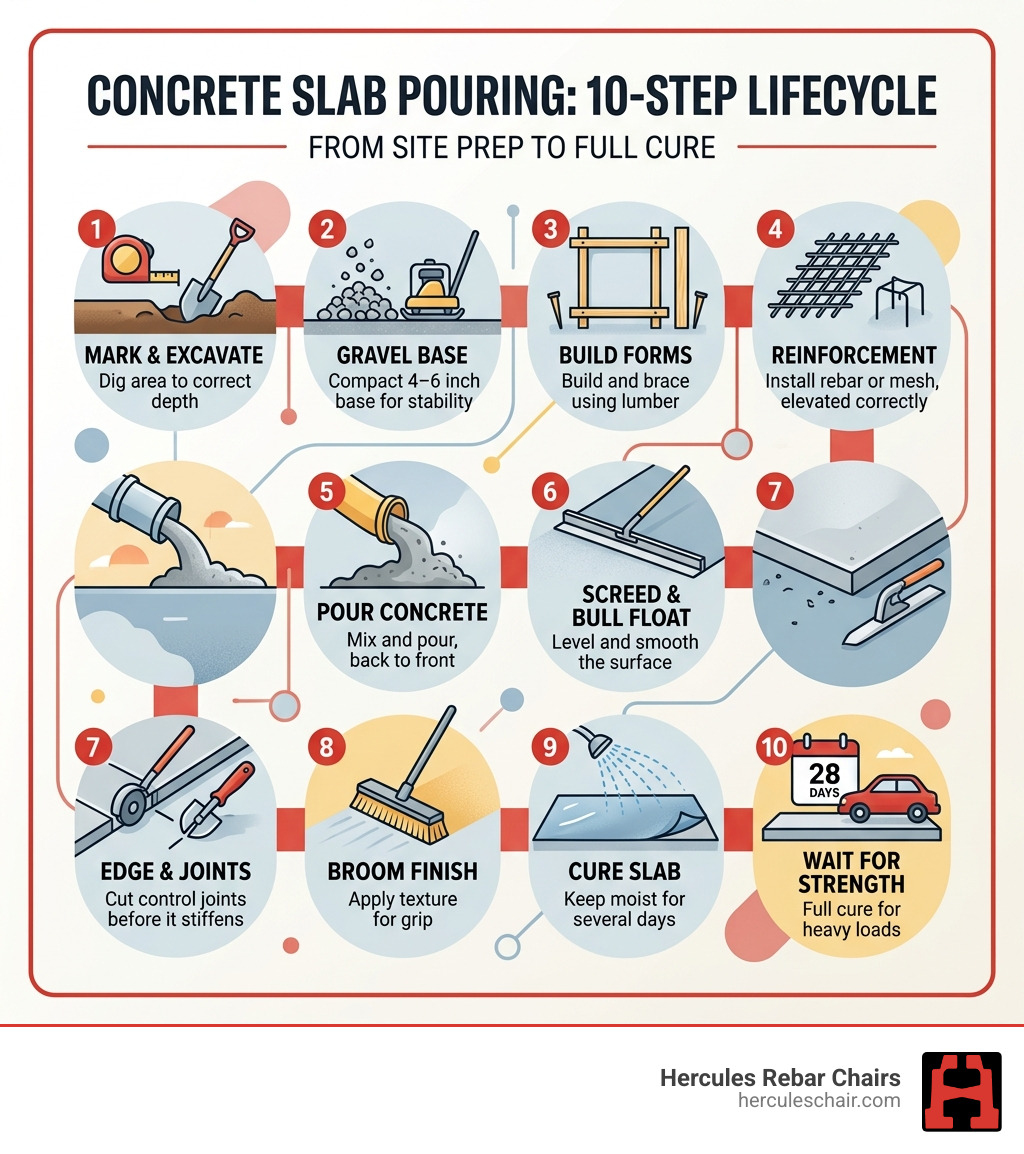 CONCRETE SLAB POURING: 10-STEP LIFECYCLE

FROM SITE PREP TO FULL CURE

1
MARK & EXCAVATE
Dig area to correct depth

2
GRAVEL BASE
Compact 4–6 inch base for stability

3
BUILD FORMS
Build and brace using lumber

4
REINFORCEMENT
Install rebar or mesh, elevated correctly

5
POUR CONCRETE
Mix and pour, back to front

6
SCREED & BULL FLOAT
Level and smooth the surface

7

7
EDGE & JOINTS
Cut control joints before it stiffens

8
BROOM FINISH
Apply texture for grip

9
CURE SLAB
Keep moist for several days

10
28 DAYS
WAIT FOR STRENGTH
Full cure for heavy loads

Hercules Rebar Chairs
herculeschair.com