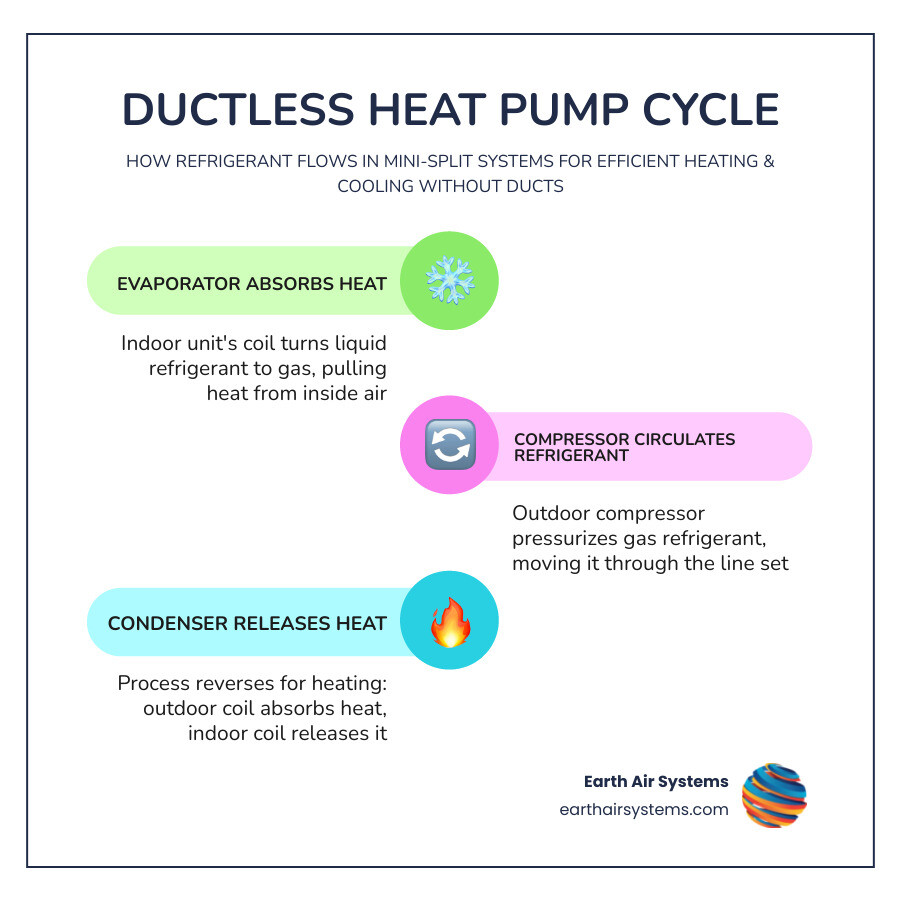 DUCTLESS HEAT PUMP CYCLE

HOW REFRIGERANT FLOWS IN MINI-SPLIT SYSTEMS FOR EFFICIENT HEATING & COOLING WITHOUT DUCTS

EVAPORATOR ABSORBS HEAT

Indoor unit's coil turns liquid refrigerant to gas, pulling heat from inside air

COMPRESSOR CIRCULATES REFRIGERANT

Outdoor compressor pressurizes gas refrigerant, moving it through the line set

CONDENSER RELEASES HEAT

Process reverses for heating: outdoor coil absorbs heat, indoor coil releases it

Earth Air Systems
earthairsystems.com