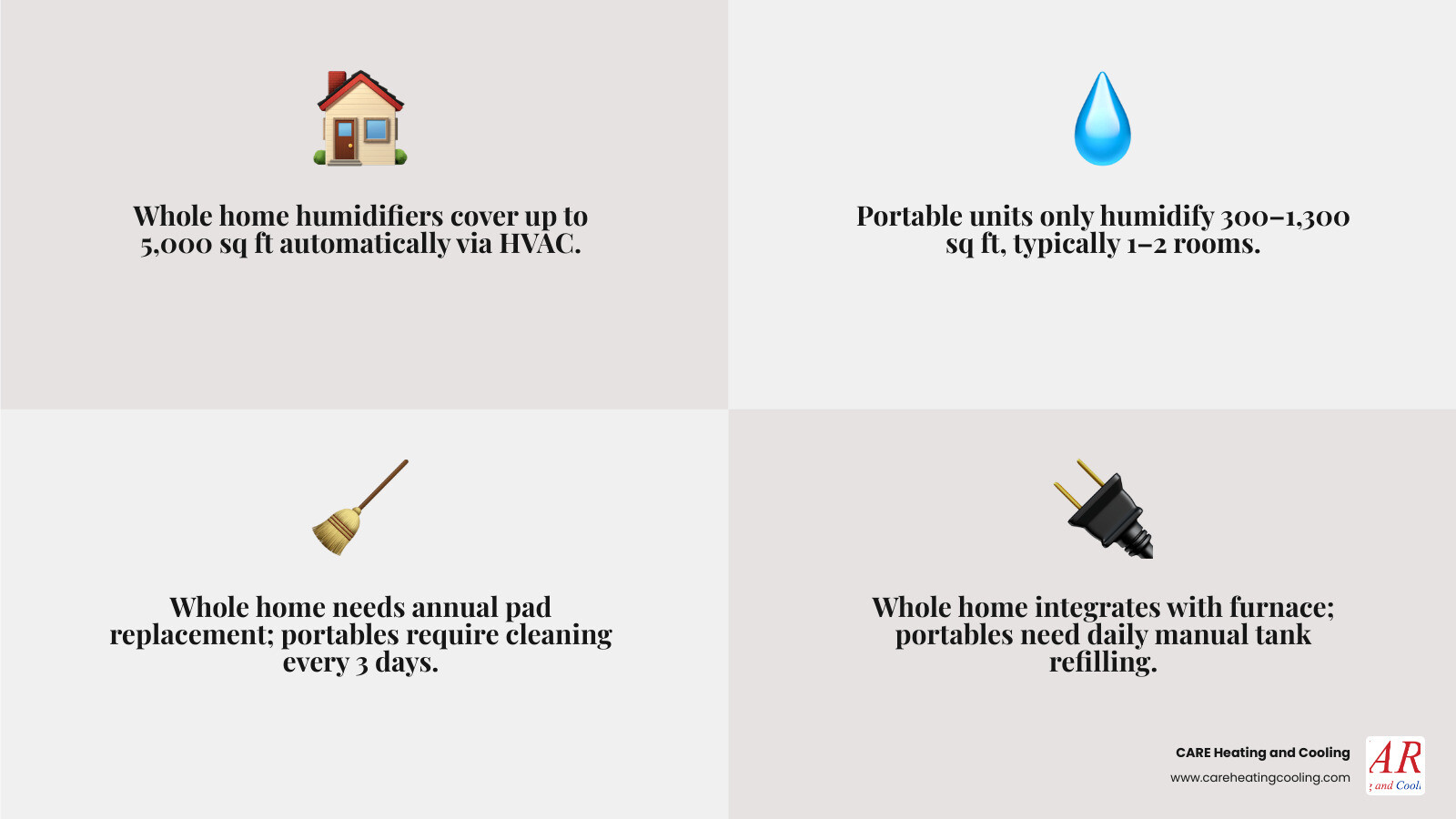 Whole home humidifiers cover up to 5,000 sq ft automatically via HVAC.

Portable units only humidify 300–1,300 sq ft, typically 1–2 rooms.

Whole home needs annual pad replacement; portables require cleaning every 3 days.

Whole home integrates with furnace; portables need daily manual tank refilling.

CARE Heating and Cooling
www.careheatingcooling.com

AR
and Cool