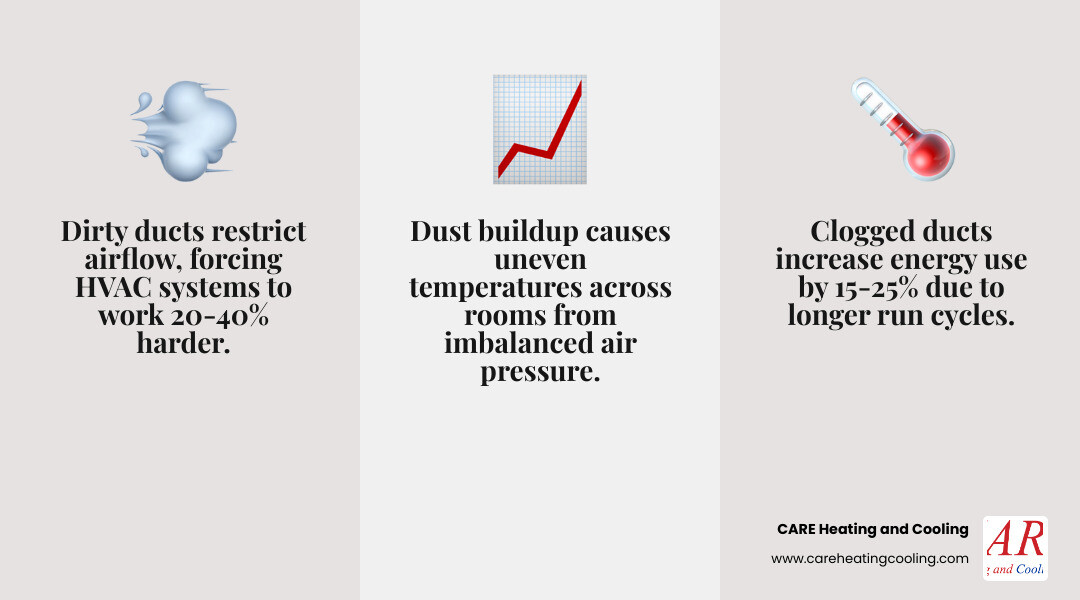 Dirty ducts restrict airflow, forcing HVAC systems to work 20-40% harder.

Dust buildup causes uneven temperatures across rooms from imbalanced air pressure.

Clogged ducts increase energy use by 15-25% due to longer run cycles.

CARE Heating and Cooling

www.careheatingcooling.com

AR
and Cool