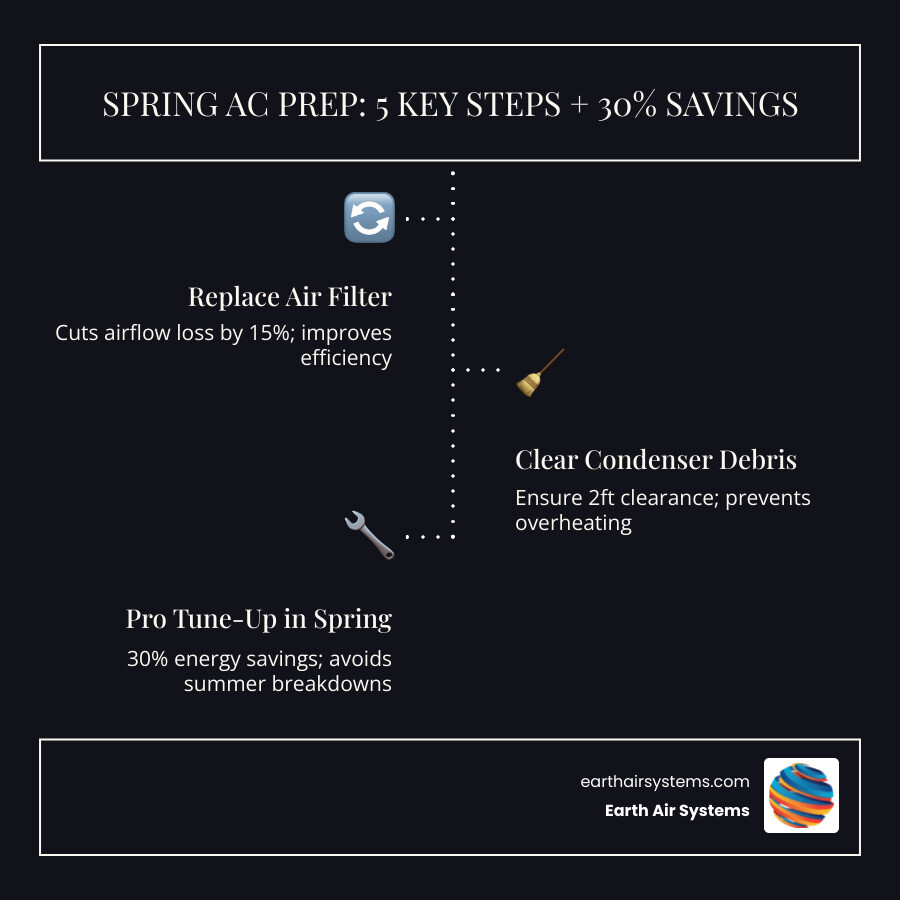 SPRING AC PREP: 5 KEY STEPS + 30% SAVINGS

Replace Air Filter

Cuts airflow loss by 15%; improves efficiency

Clear Condenser Debris

Ensure 2ft clearance; prevents overheating

Pro Tune-Up in Spring

30% energy savings; avoids summer breakdowns

earthairsystems.com
Earth Air Systems