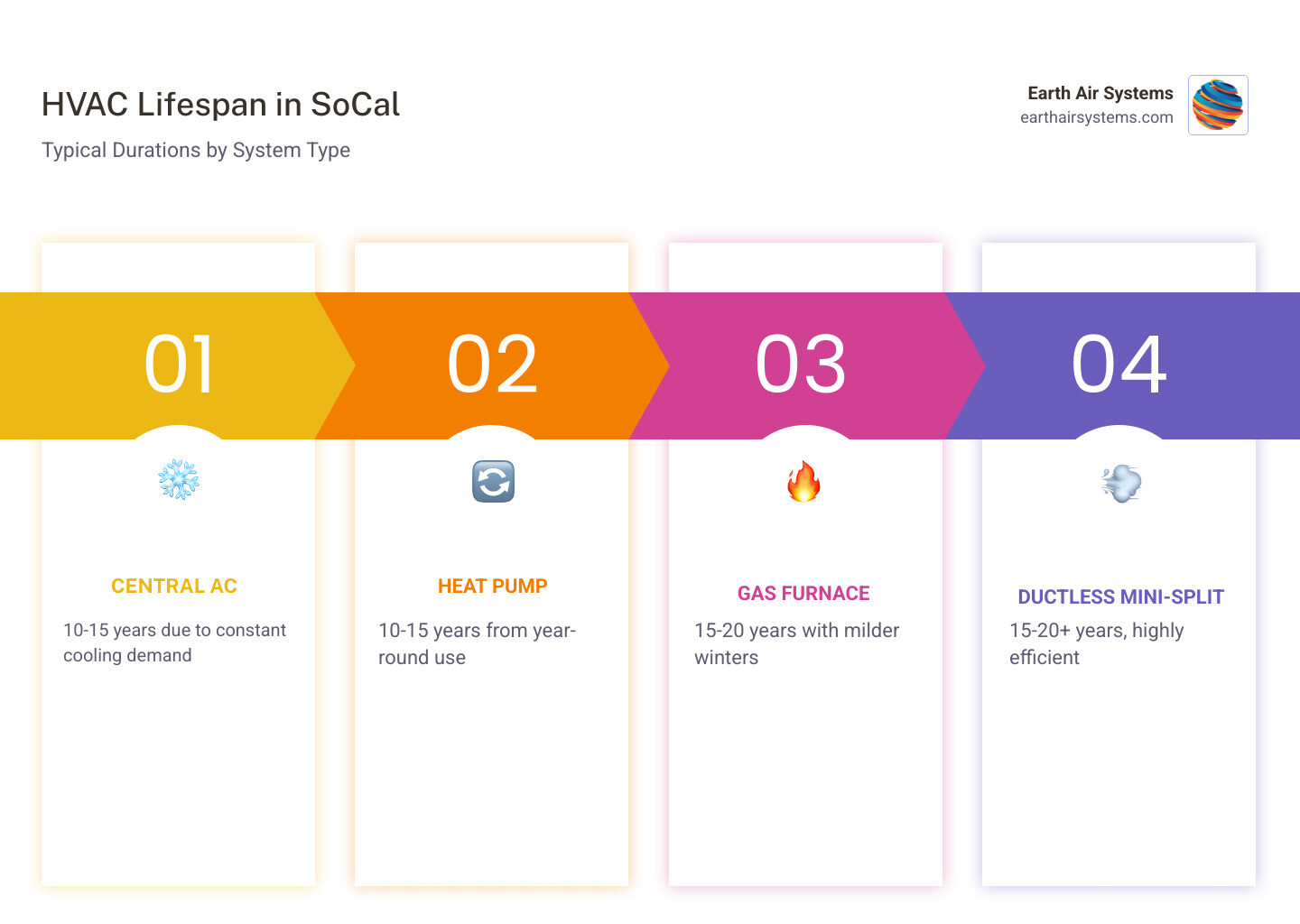 HVAC Lifespan in SoCal

Typical Durations by System Type

Earth Air Systems
earthairsystems.com

01

CENTRAL AC

10-15 years due to constant cooling demand

02

HEAT PUMP

10-15 years from year-round use

03

GAS FURNACE

15-20 years with milder winters

04

DUCTLESS MINI-SPLIT

15-20+ years, highly efficient