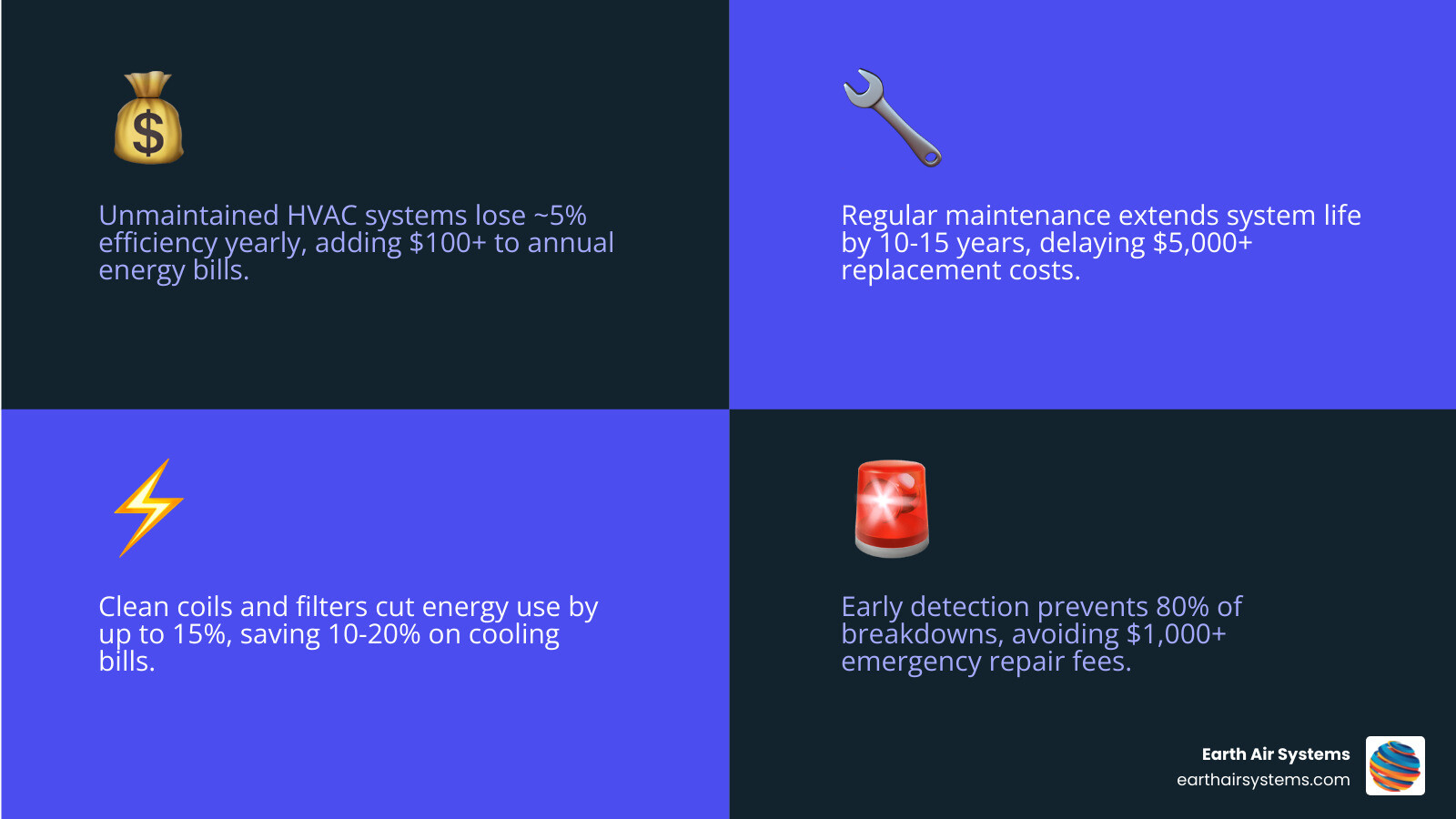 Unmaintained HVAC systems lose ~5% efficiency yearly, adding $100+ to annual energy bills.

Regular maintenance extends system life by 10-15 years, delaying $5,000+ replacement costs.

Clean coils and filters cut energy use by up to 15%, saving 10-20% on cooling bills.

Early detection prevents 80% of breakdowns, avoiding $1,000+ emergency repair fees.

Earth Air Systems
earthairsystems.com