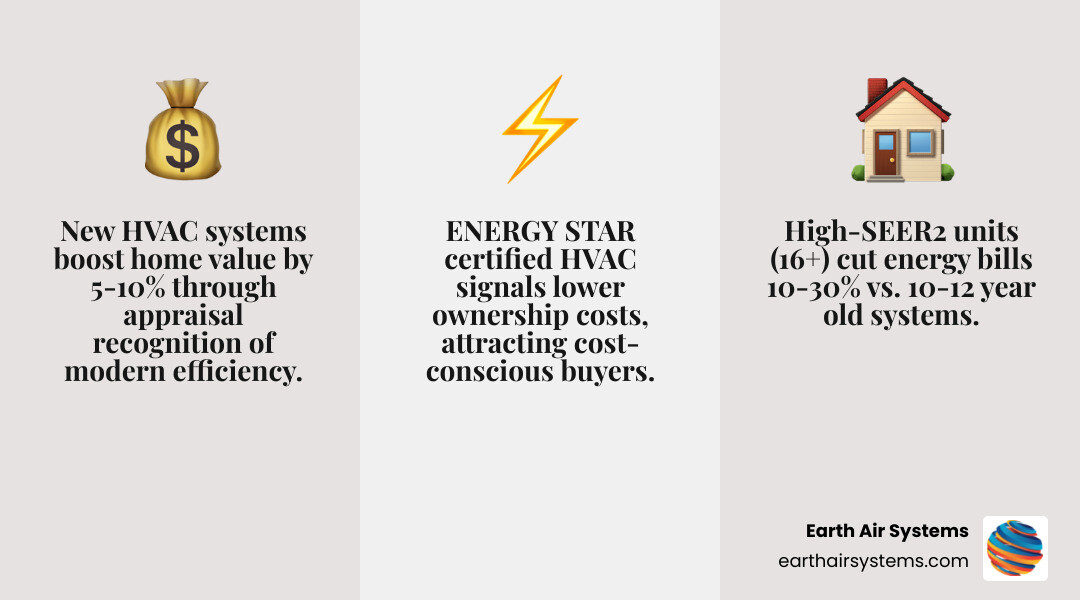 New HVAC systems boost home value by 5-10% through appraisal recognition of modern efficiency.

ENERGY STAR certified HVAC signals lower ownership costs, attracting cost-conscious buyers.

High-SEER2 units (16+) cut energy bills 10-30% vs. 10-12 year old systems.

Earth Air Systems
earthairsystems.com