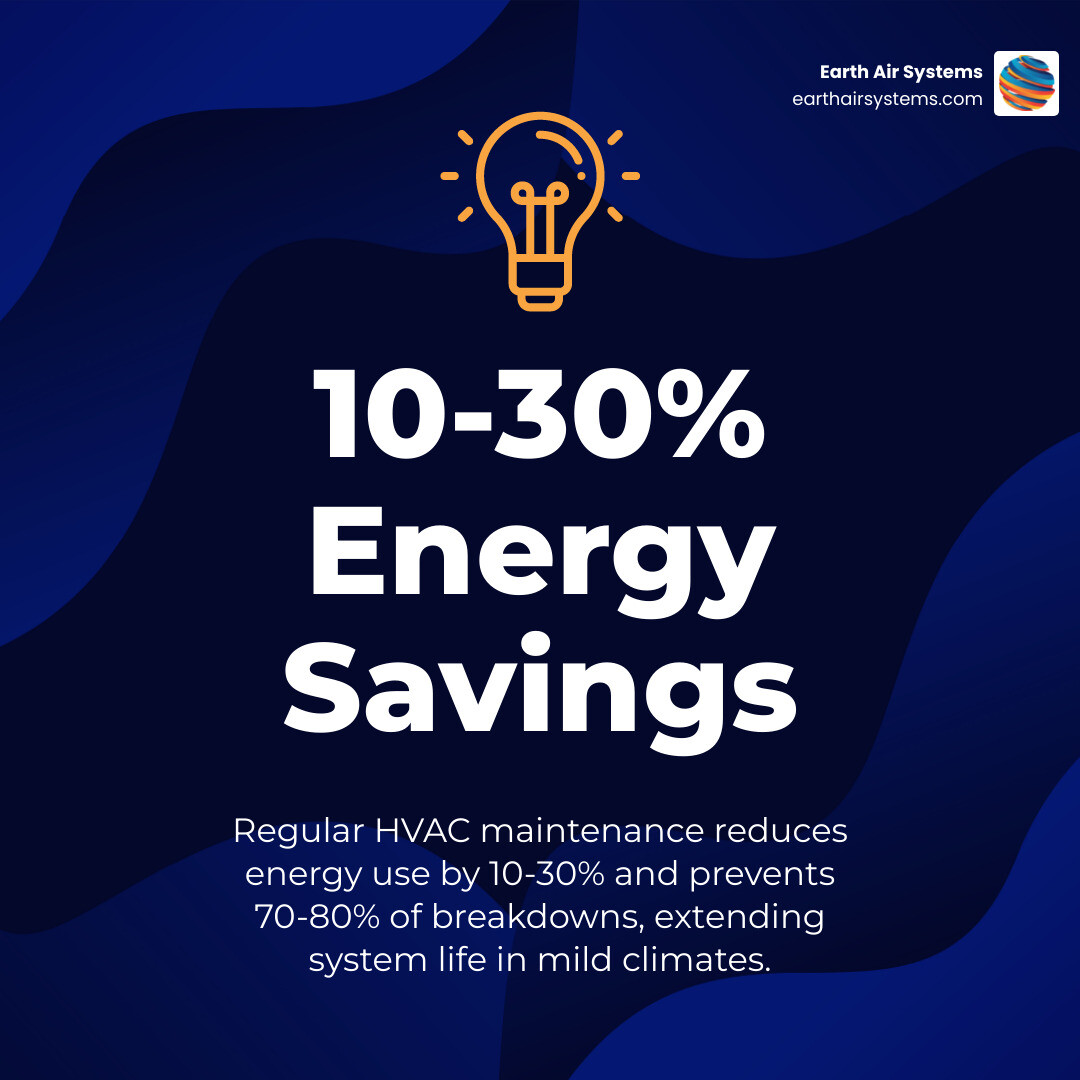 Earth Air Systems
earthairsystems.com

10-30% Energy Savings

Regular HVAC maintenance reduces energy use by 10-30% and prevents 70-80% of breakdowns, extending system life in mild climates.