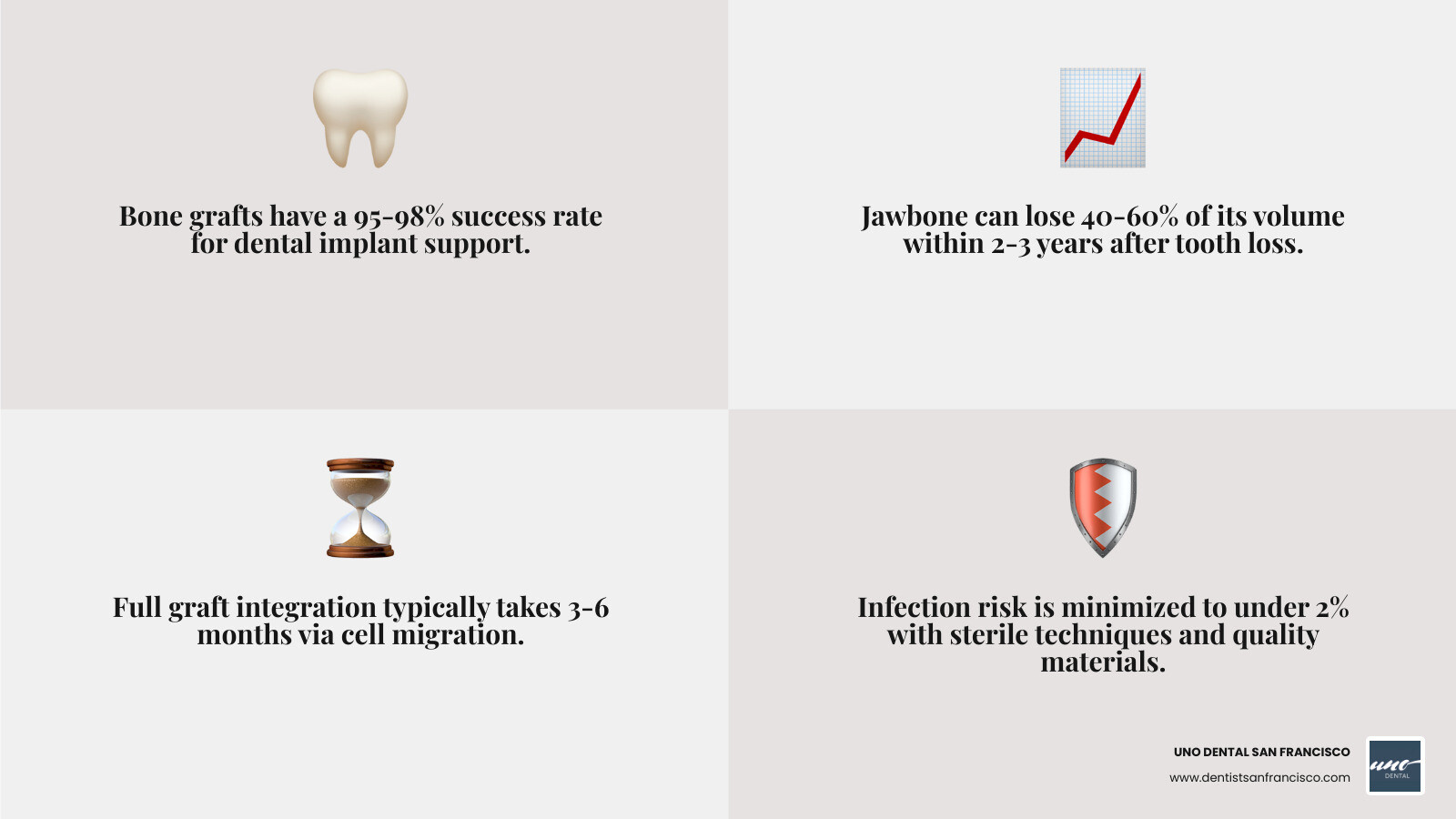 Bone grafts have a 95-98% success rate for dental implant support.

Jawbone can lose 40-60% of its volume within 2-3 years after tooth loss.

Full graft integration typically takes 3-6 months via cell migration.

Infection risk is minimized to under 2% with sterile techniques and quality materials.

UNO DENTAL SAN FRANCISCO
www.dentistsanfrancisco.com

uno
DENTAL