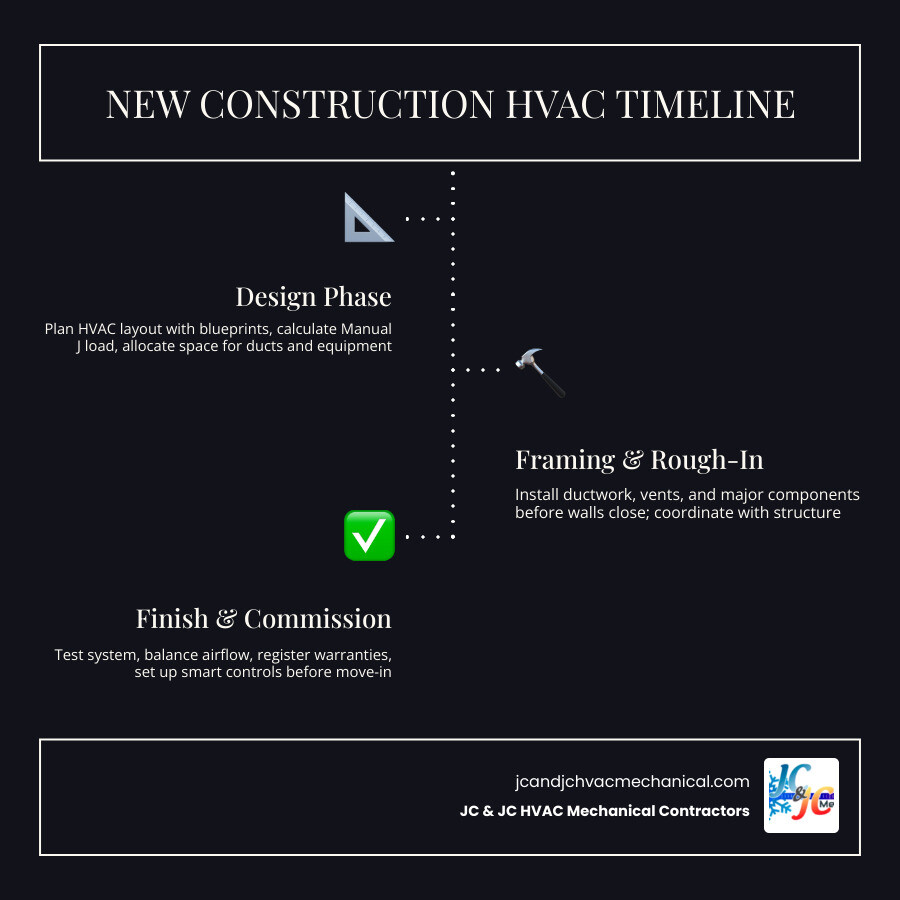 NEW CONSTRUCTION HVAC TIMELINE

Design Phase

Plan HVAC layout with blueprints, calculate Manual J load, allocate space for ducts and equipment

Framing & Rough-In

Install ductwork, vents, and major components before walls close; coordinate with structure

Finish & Commission

Test system, balance airflow, register warranties, set up smart controls before move-in

jcandjchvacmechanical.com

JC & JC HVAC Mechanical Contractors

JC & JC Me