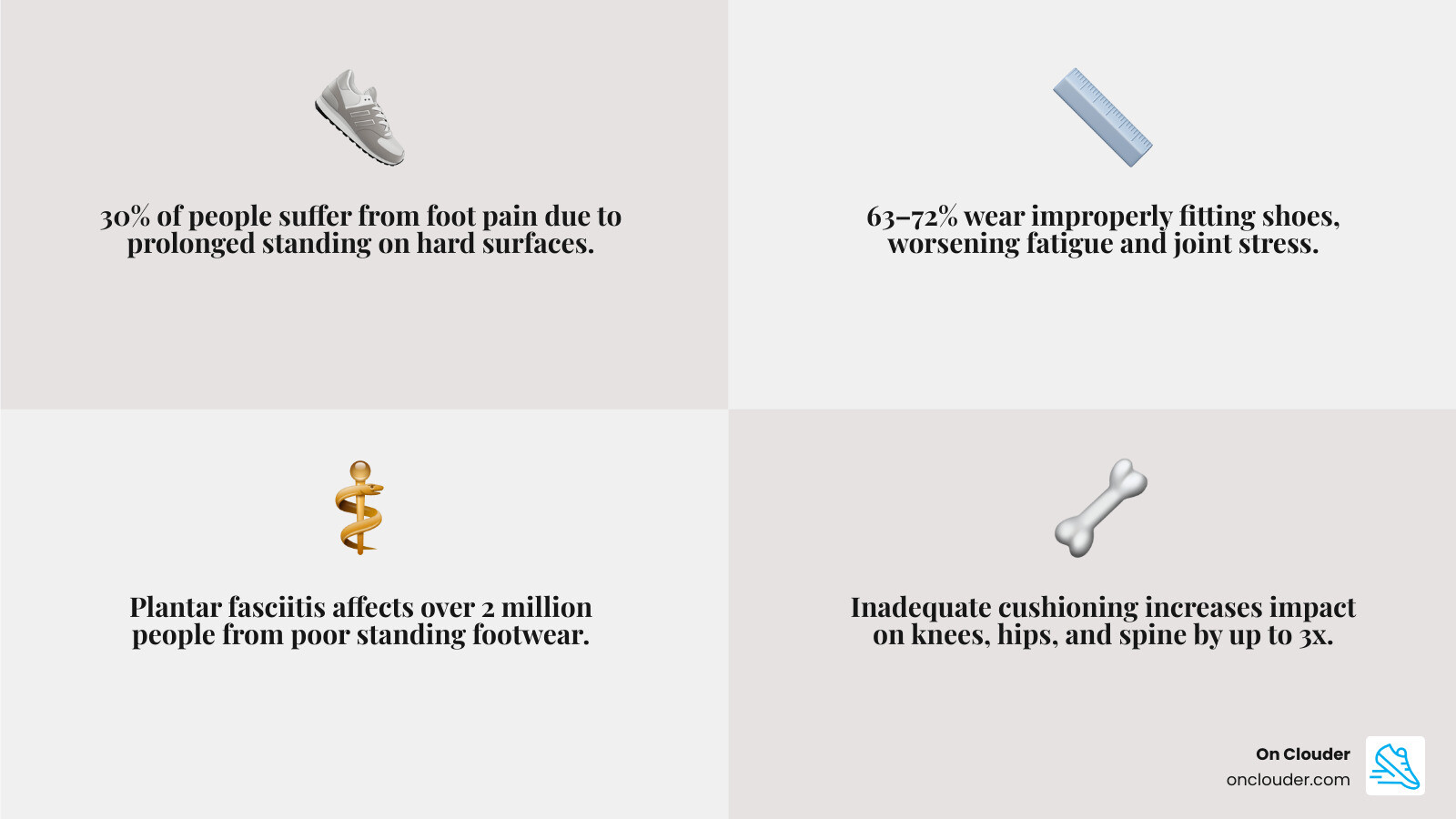 30% of people suffer from foot pain due to prolonged standing on hard surfaces.

63–72% wear improperly fitting shoes, worsening fatigue and joint stress.

Plantar fasciitis affects over 2 million people from poor standing footwear.

Inadequate cushioning increases impact on knees, hips, and spine by up to 3x.

On Clouder
onclouder.com