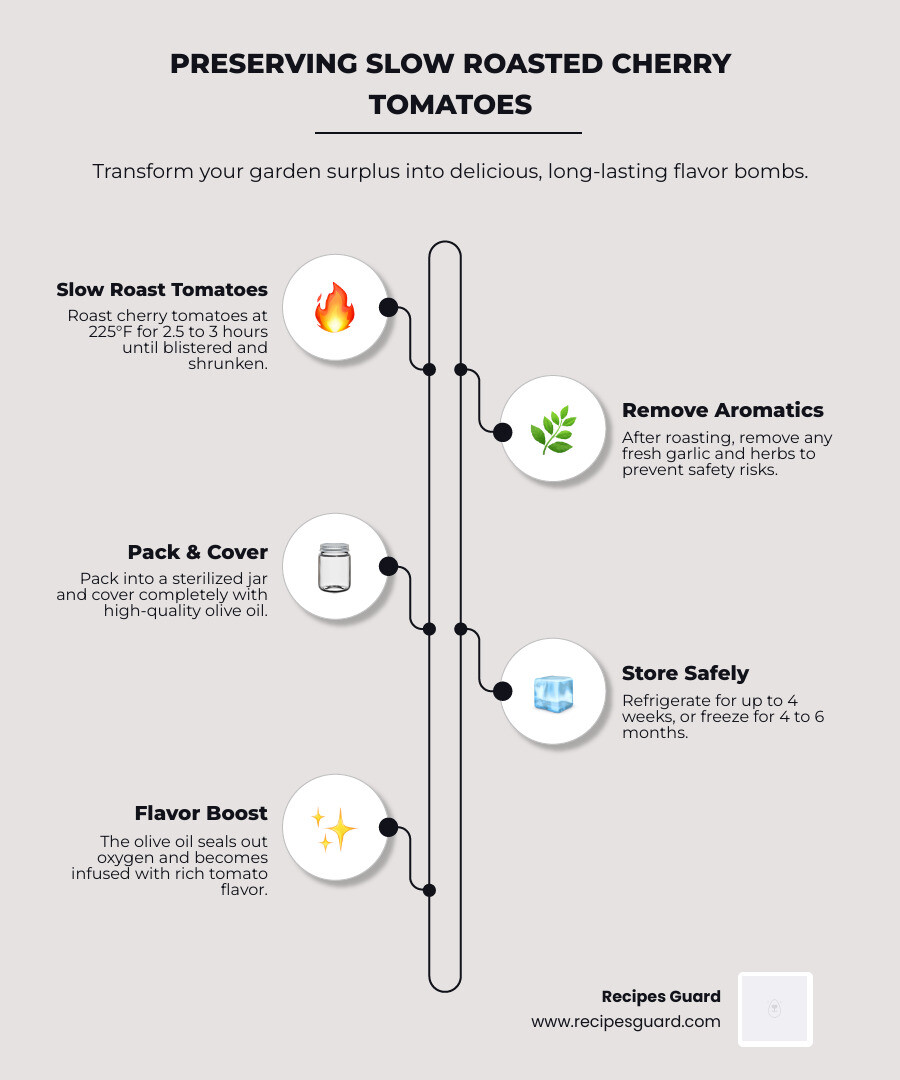 PRESERVING SLOW ROASTED CHERRY TOMATOES

Transform your garden surplus into delicious, long-lasting flavor bombs.

Slow Roast Tomatoes
Roast cherry tomatoes at 225°F for 2.5 to 3 hours until blistered and shrunken.

Remove Aromatics
After roasting, remove any fresh garlic and herbs to prevent safety risks.

Pack & Cover
Pack into a sterilized jar and cover completely with high-quality olive oil.

Store Safely
Refrigerate for up to 4 weeks, or freeze for 4 to 6 months.

Flavor Boost
The olive oil seals out oxygen and becomes infused with rich tomato flavor.

Recipes Guard
www.recipesguard.com