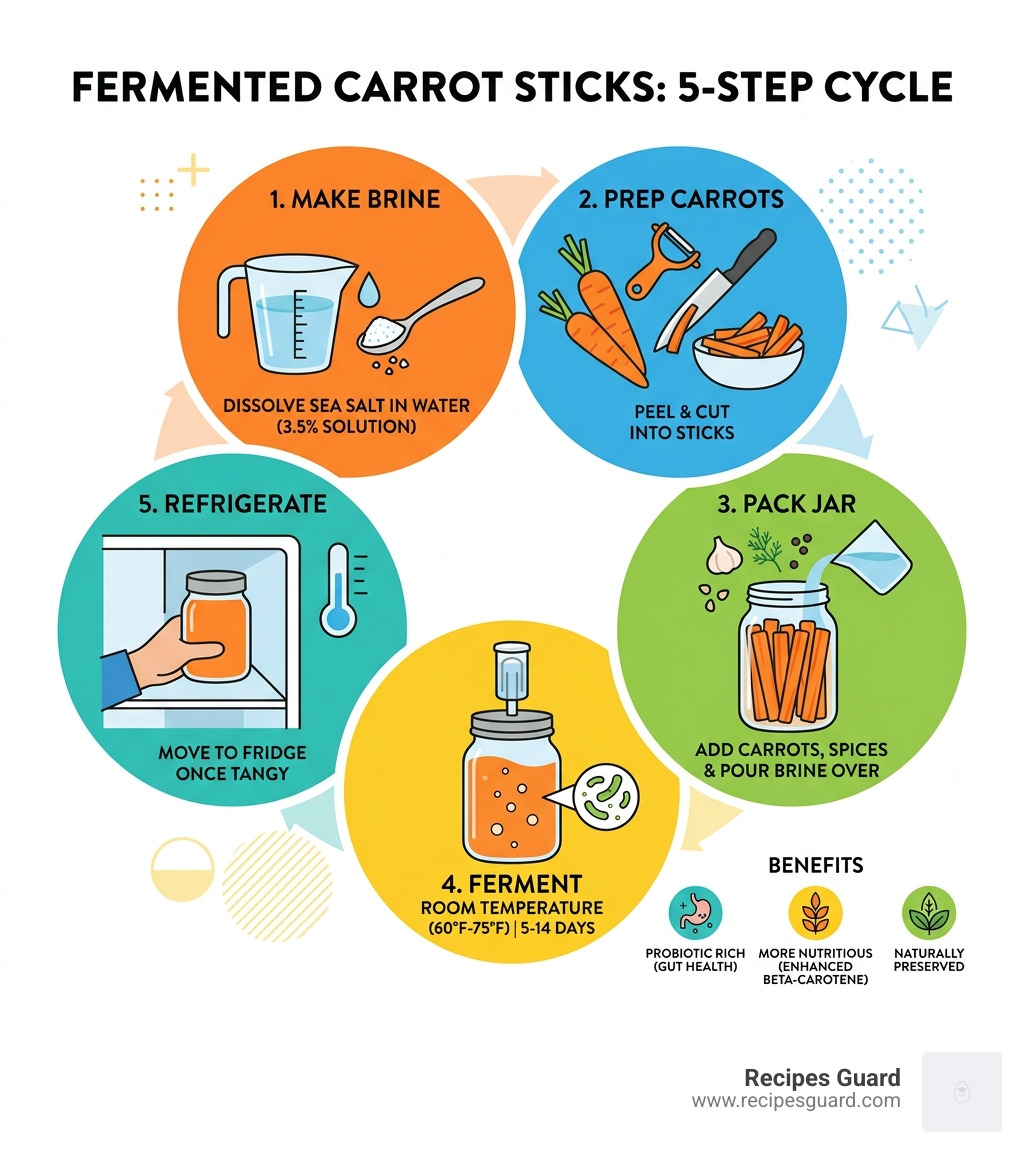 FERMENTED CARROT STICKS: 5-STEP CYCLE

1. MAKE BRINE

DISSOLVE SEA SALT IN WATER (3.5% SOLUTION)

2. PREP CARROTS

PEEL & CUT INTO STICKS

3. PACK JAR

ADD CARROTS, SPICES & POUR BRINE OVER

4. FERMENT

ROOM TEMPERATURE (60°F-75°F) | 5-14 DAYS

5. REFRIGERATE

MOVE TO FRIDGE ONCE TANGY

BENEFITS

PROBIOTIC RICH (GUT HEALTH)

MORE NUTRITIOUS (ENHANCED BETA-CAROTENE)

NATURALLY PRESERVED

Recipes Guard
www.recipesguard.com