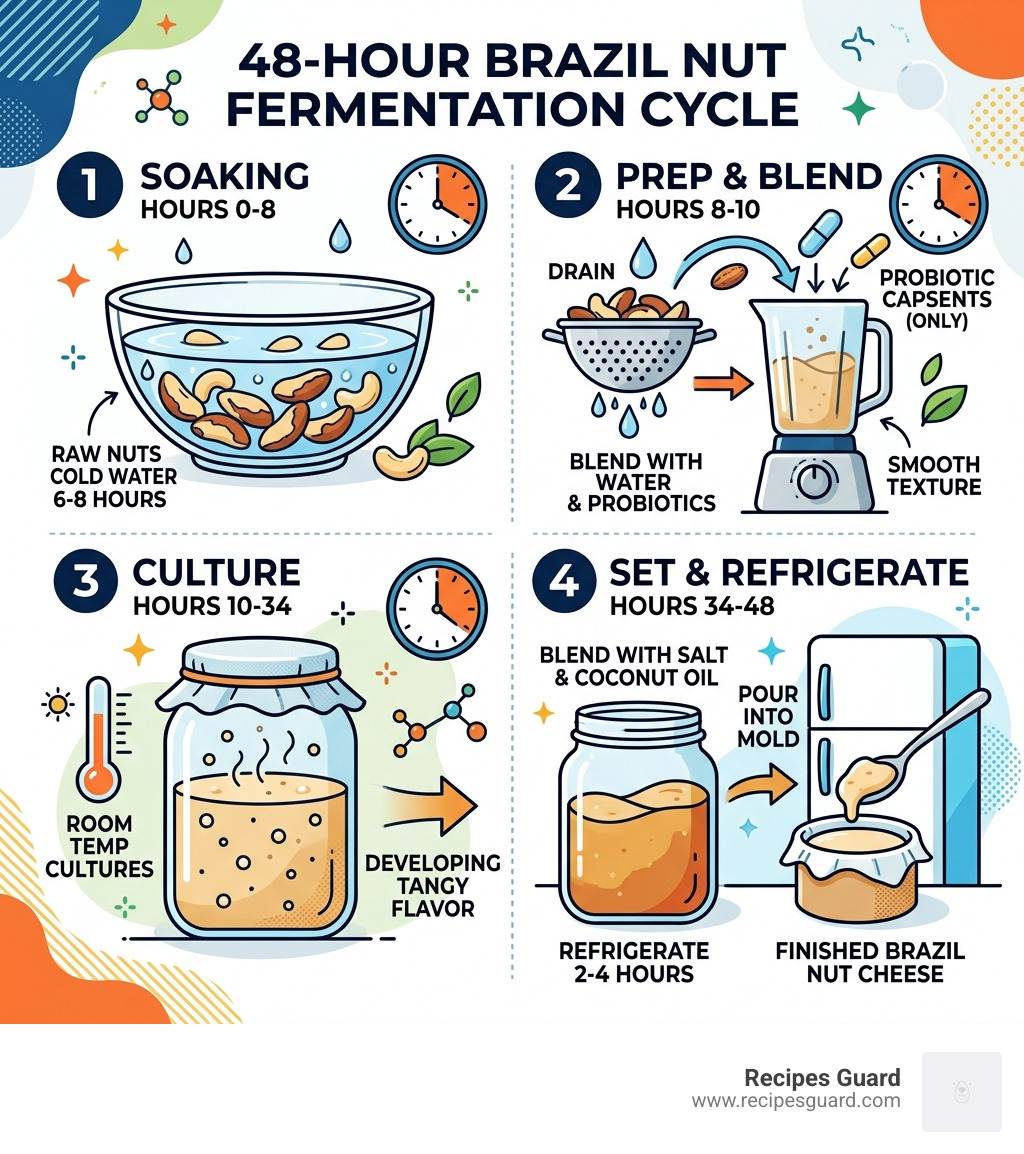 48-HOUR BRAZIL NUT FERMENTATION CYCLE

1 SOAKING
HOURS 0-8

RAW NUTS COLD WATER 6-8 HOURS

2 PREP & BLEND
HOURS 8-10

DRAIN

PROBIOTIC CAPSENTS (ONLY)

BLEND WITH WATER & PROBIOTICS

SMOOTH TEXTURE

3 CULTURE
HOURS 10-34

ROOM TEMP CULTURES

DEVELOPING TANGY FLAVOR

4 SET & REFRIGERATE
HOURS 34-48

BLEND WITH SALT & COCONUT OIL

POUR INTO MOLD

REFRIGERATE 2-4 HOURS

FINISHED BRAZIL NUT CHEESE

Recipes Guard
www.recipesguard.com