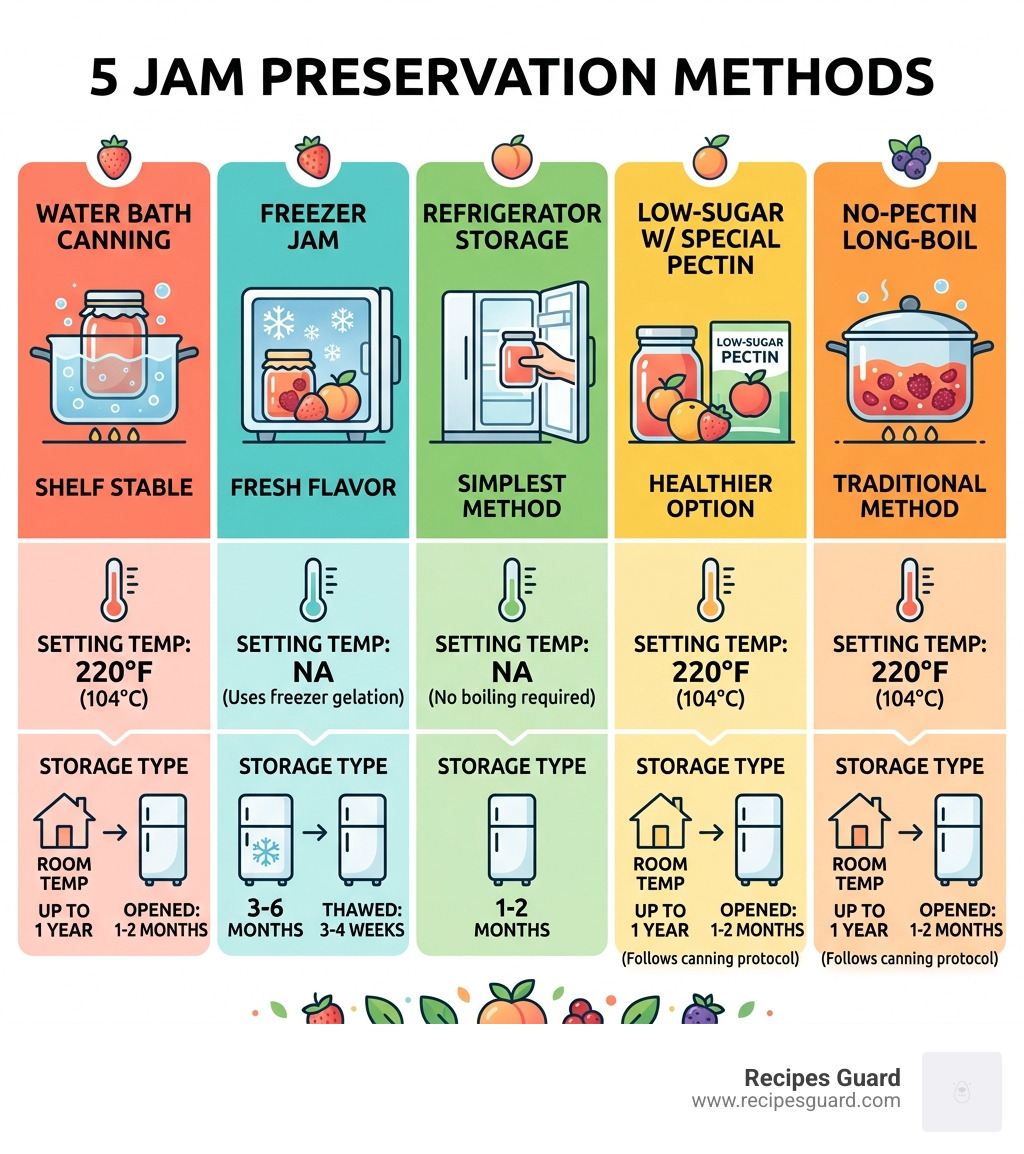 5 JAM PRESERVATION METHODS

WATER BATH CANNING

SHELF STABLE

SETTING TEMP: 220°F (104°C)

STORAGE TYPE

ROOM TEMP

UP TO 1 YEAR

OPENED: 1-2 MONTHS

FREEZER JAM

FRESH FLAVOR

SETTING TEMP: NA (Uses freezer gelation)

STORAGE TYPE

3-6 MONTHS

THAWED: 3-4 WEEKS

REFRIGERATOR STORAGE

SIMPLEST METHOD

SETTING TEMP: NA (No boiling required)

STORAGE TYPE

1-2 MONTHS

LOW-SUGAR W/ SPECIAL PECTIN

LOW-SUGAR PECTIN

HEALTHIER OPTION

SETTING TEMP: 220°F (104°C)

STORAGE TYPE

ROOM TEMP

UP TO 1 YEAR

OPENED: 1-2 MONTHS

(Follows canning protocol)

NO-PECTIN LONG-BOIL

TRADITIONAL METHOD

SETTING TEMP: 220°F (104°C)

STORAGE TYPE

ROOM TEMP

UP TO 1 YEAR

OPENED: 1-2 MONTHS

(Follows canning protocol)

Recipes Guard
www.recipesguard.com