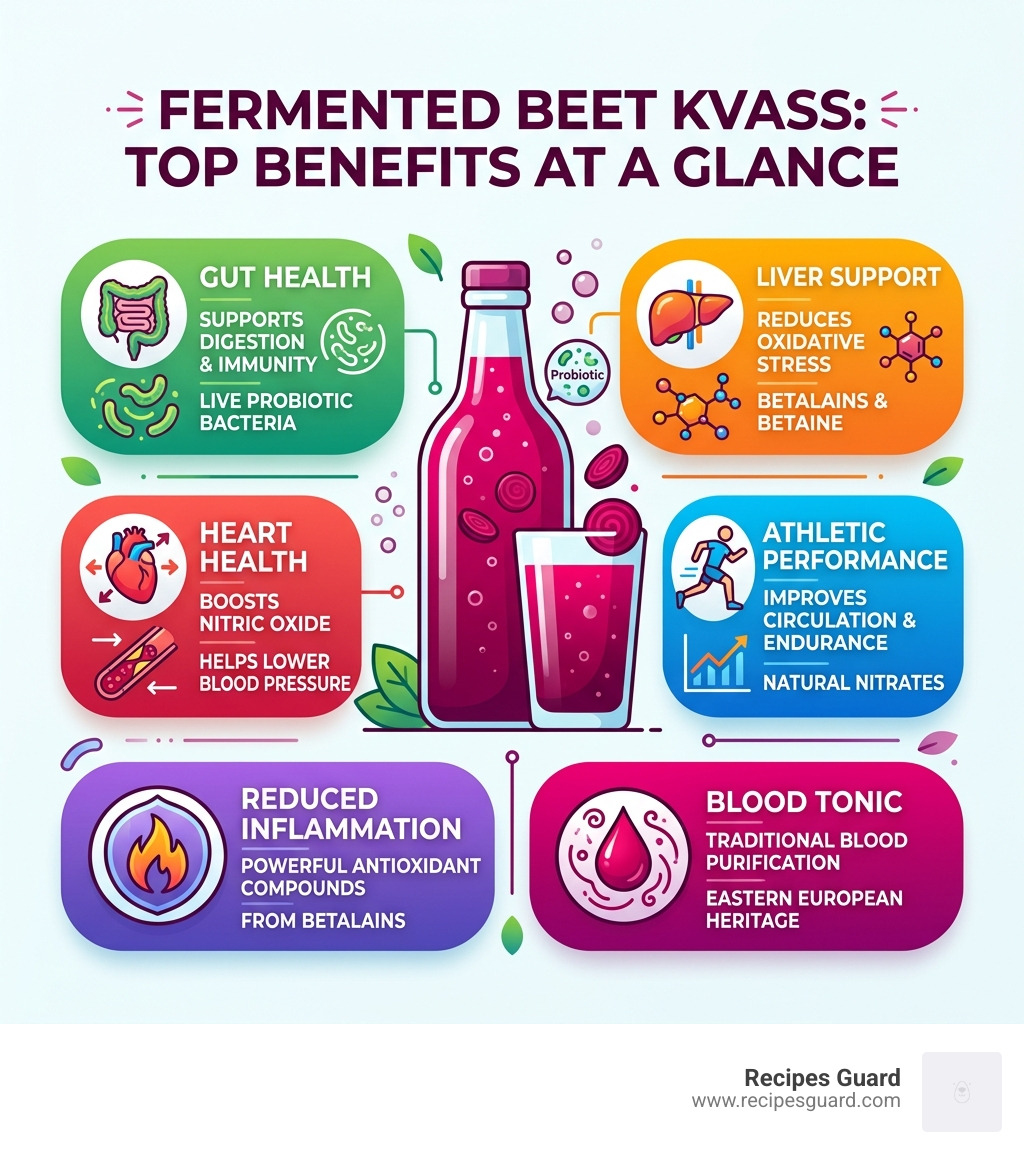 FERMENTED BEET KVASS: TOP BENEFITS AT A GLANCE

GUT HEALTH
SUPPORTS DIGESTION & IMMUNITY
LIVE PROBIOTIC BACTERIA

Probiotic

LIVER SUPPORT
REDUCES OXIDATIVE STRESS
BETALAINS & BETAINE

HEART HEALTH
BOOSTS NITRIC OXIDE
HELPS LOWER BLOOD PRESSURE

ATHLETIC PERFORMANCE
IMPROVES CIRCULATION & ENDURANCE
NATURAL NITRATES

REDUCED INFLAMMATION
POWERFUL ANTIOXIDANT COMPOUNDS
FROM BETALAINS

BLOOD TONIC
TRADITIONAL BLOOD PURIFICATION
EASTERN EUROPEAN HERITAGE

Recipes Guard
www.recipesguard.com