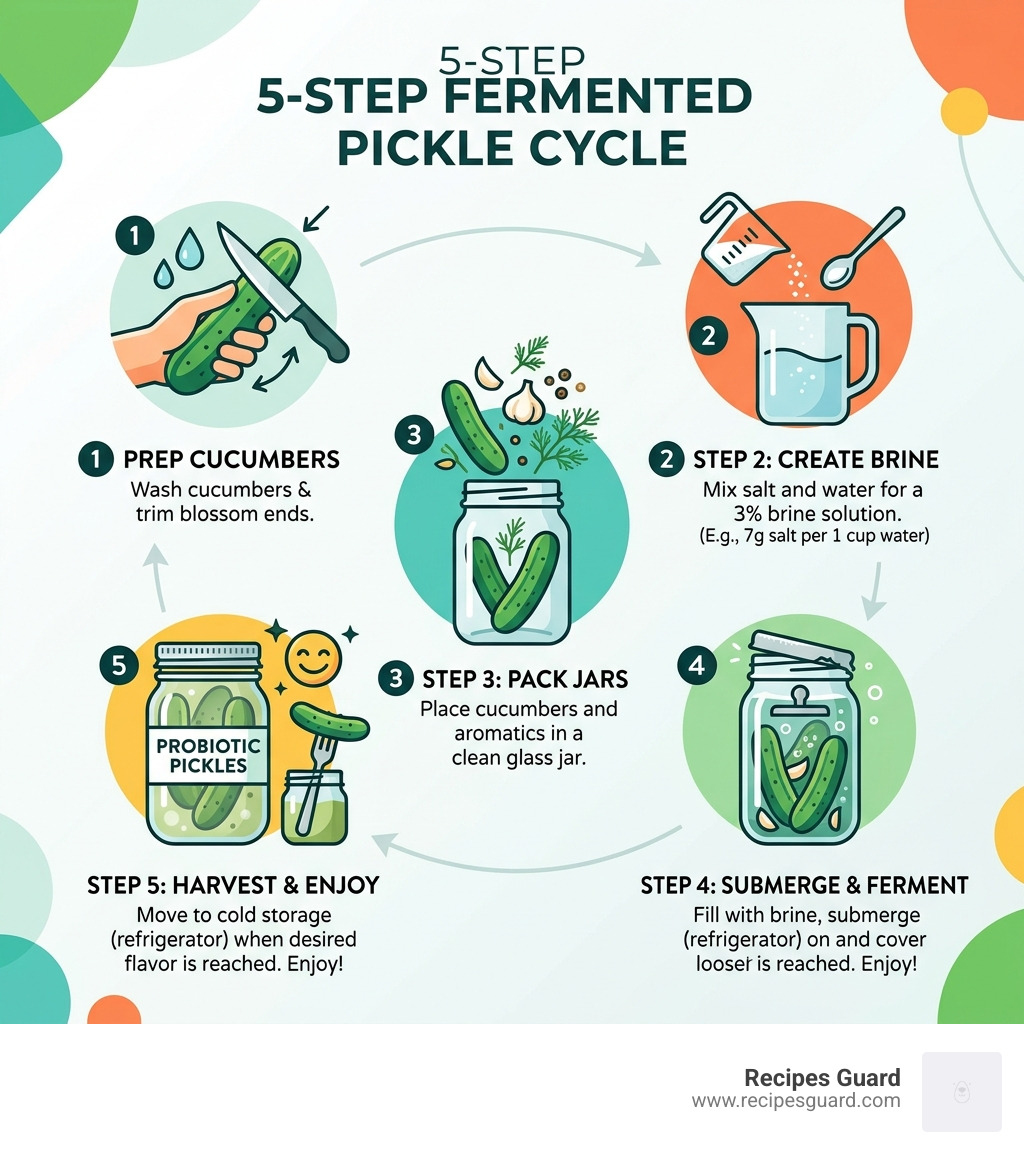 5-STEP
5-STEP FERMENTED PICKLE CYCLE

1

1 PREP CUCUMBERS
Wash cucumbers & trim blossom ends.

2

2 STEP 2: CREATE BRINE
Mix salt and water for a 3% brine solution.
(E.g., 7g salt per 1 cup water)

3

3 STEP 3: PACK JARS
Place cucumbers and aromatics in a clean glass jar.

4

STEP 4: SUBMERGE & FERMENT
Fill with brine, submerge (refrigerator) on and cover looser is reached. Enjoy!

5

PROBIOTIC PICKLES

STEP 5: HARVEST & ENJOY
Move to cold storage (refrigerator) when desired flavor is reached. Enjoy!

Recipes Guard
www.recipesguard.com