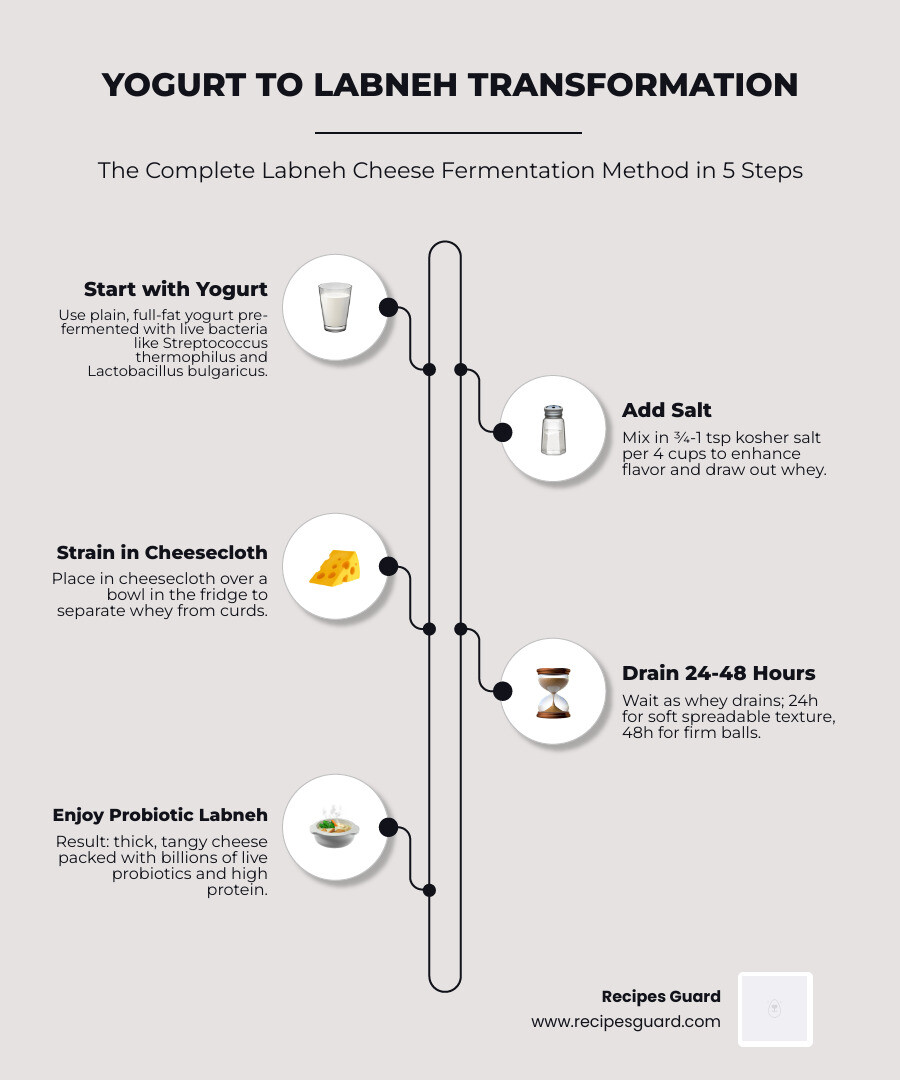 YOGURT TO LABNEH TRANSFORMATION

The Complete Labneh Cheese Fermentation Method in 5 Steps

Start with Yogurt

Use plain, full-fat yogurt pre-fermented with live bacteria like Streptococcus thermophilus and Lactobacillus bulgaricus.

Add Salt

Mix in ¾-1 tsp kosher salt per 4 cups to enhance flavor and draw out whey.

Strain in Cheesecloth

Place in cheesecloth over a bowl in the fridge to separate whey from curds.

Drain 24-48 Hours

Wait as whey drains; 24h for soft spreadable texture, 48h for firm balls.

Enjoy Probiotic Labneh

Result: thick, tangy cheese packed with billions of live probiotics and high protein.

Recipes Guard
www.recipesguard.com