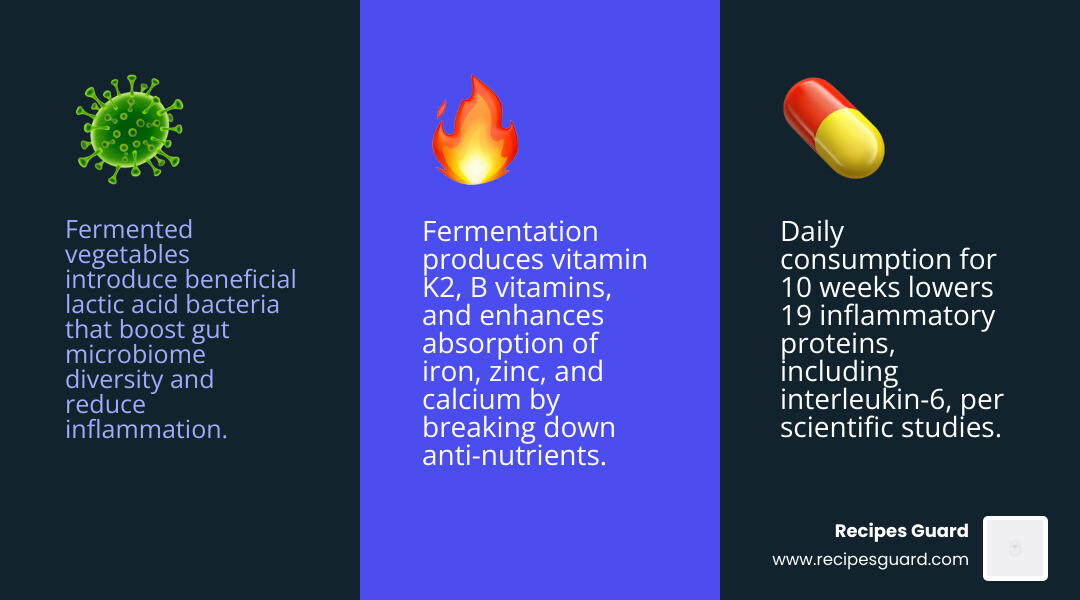 Fermented vegetables introduce beneficial lactic acid bacteria that boost gut microbiome diversity and reduce inflammation.

Fermentation produces vitamin K2, B vitamins, and enhances absorption of iron, zinc, and calcium by breaking down anti-nutrients.

Daily consumption for 10 weeks lowers 19 inflammatory proteins, including interleukin-6, per scientific studies.

Recipes Guard
www.recipesguard.com