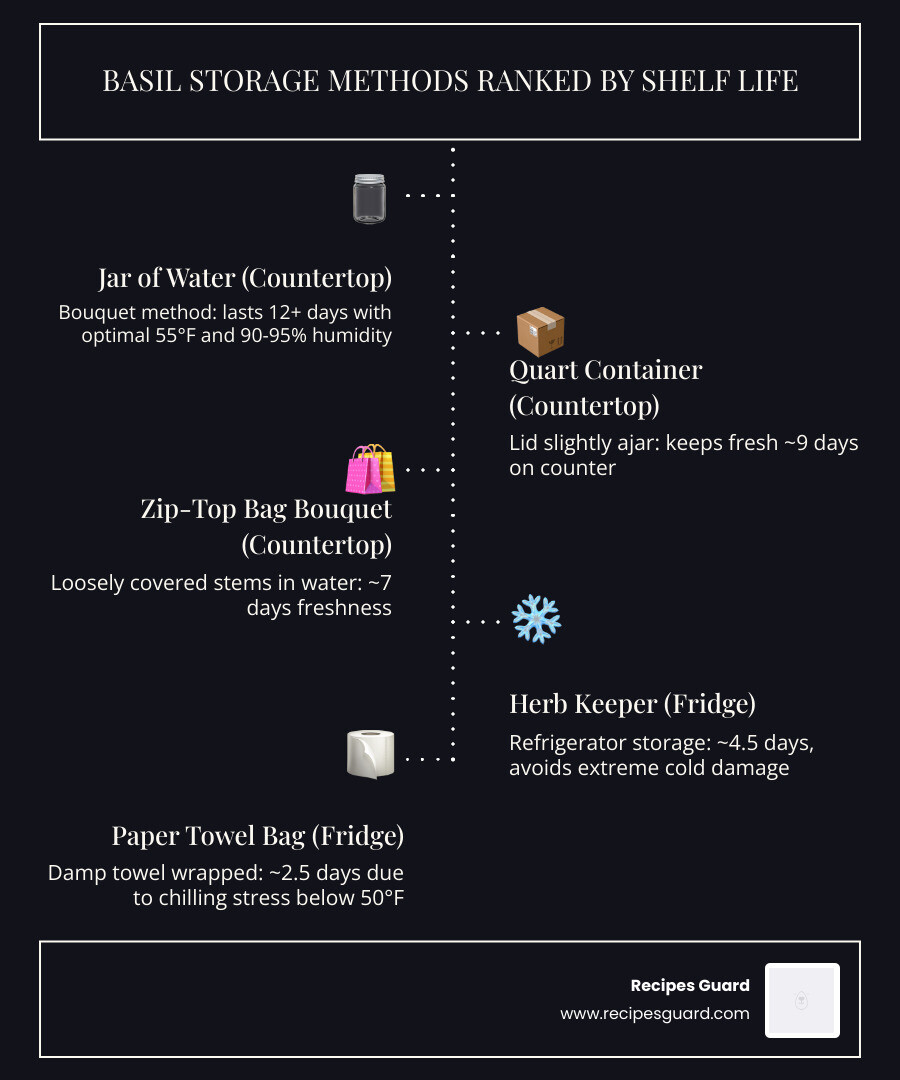 BASIL STORAGE METHODS RANKED BY SHELF LIFE

Jar of Water (Countertop)

Bouquet method: lasts 12+ days with optimal 55°F and 90-95% humidity

Quart Container (Countertop)

Lid slightly ajar: keeps fresh ~9 days on counter

Zip-Top Bag Bouquet (Countertop)

Loosely covered stems in water: ~7 days freshness

Herb Keeper (Fridge)

Refrigerator storage: ~4.5 days, avoids extreme cold damage

Paper Towel Bag (Fridge)

Damp towel wrapped: ~2.5 days due to chilling stress below 50°F

Recipes Guard
www.recipesguard.com